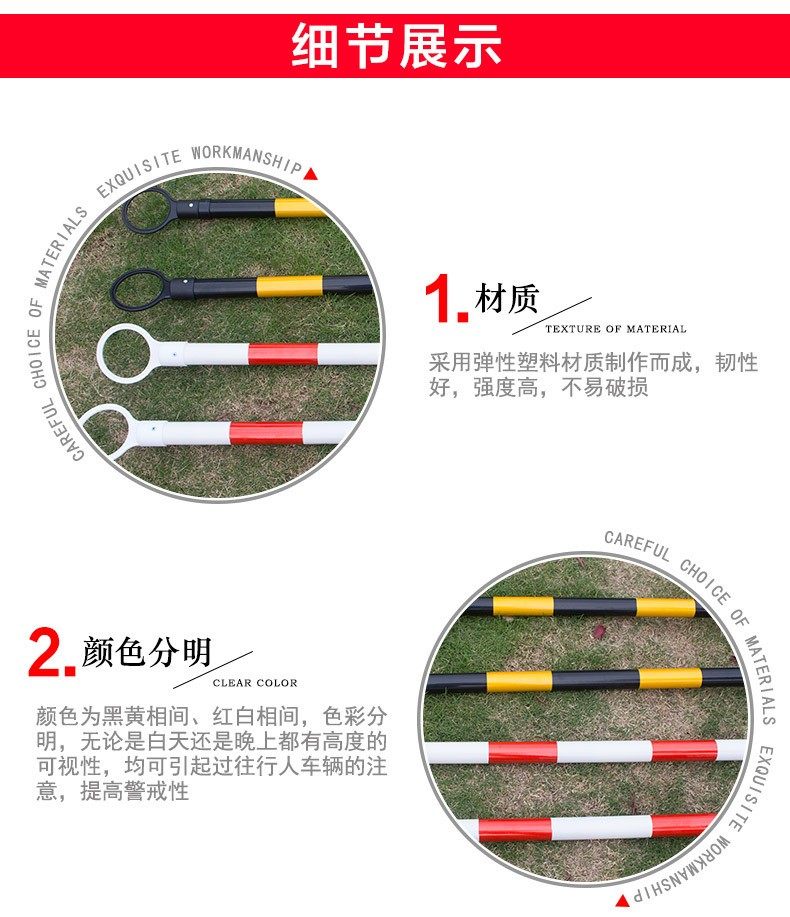 细节展示

CAREFUL CHOICE OF MATERIALS EXQUISITE WORKMANSHIP

1. 材质
TEXTURE OF MATERIAL

采用弹性塑料材质制作而成，韧性好，强度高，不易破损

CAREFUL CHOICE OF MATERIALS EXQUISITE WORKMANSHIP

2. 颜色分明
CLEAR COLOR

颜色为黑黄相间、红白相间，色彩分明，无论是白天还是晚上都有高度的可视性，均可引起过往行人车辆的注意，提高警戒性