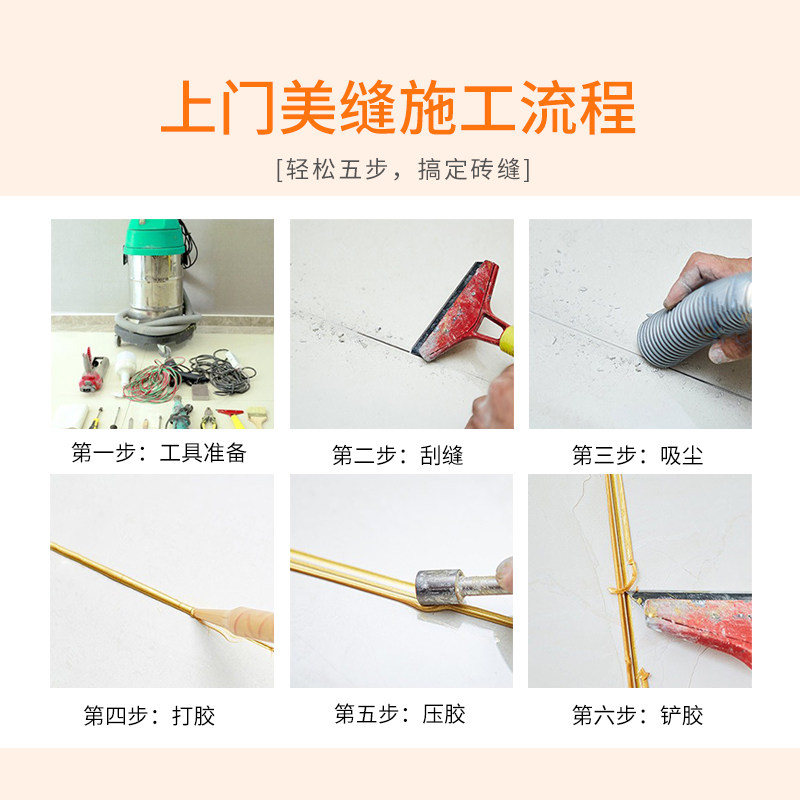 上门美缝施工流程

[轻松五步，搞定砖缝]

第一步：工具准备

第二步：刮缝

第三步：吸尘

第四步：打胶

第五步：压胶

第六步：铲胶