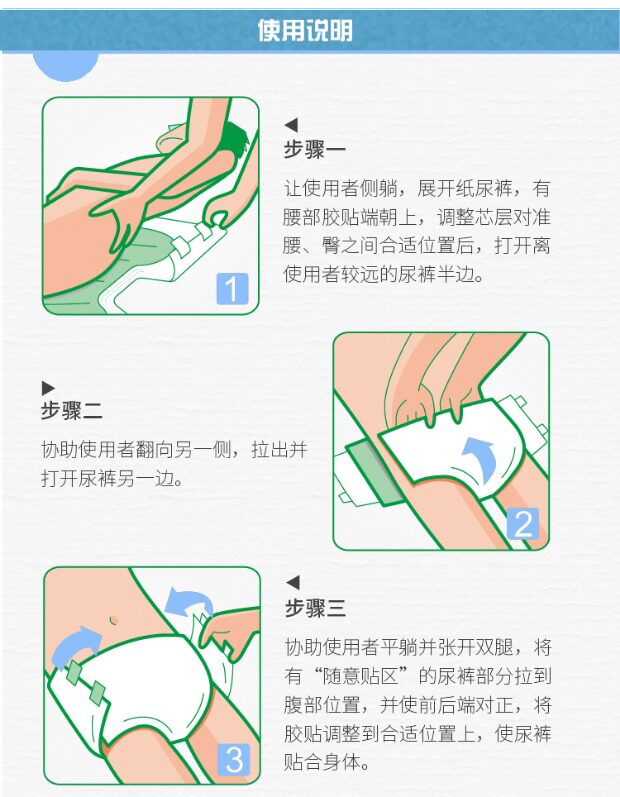 使用说明

1

◀
步骤一
让使用者侧躺，展开纸尿裤，有腰部胶贴端朝上，调整芯层对准腰、臀之间合适位置后，打开离使用者较远的尿裤半边。

▶
步骤二
协助使用者翻向另一侧，拉出并打开尿裤另一边。

2

3

◀
步骤三
协助使用者平躺并张开双腿，将有“随意贴区”的尿裤部分拉到腹部位置，并使前后端对正，将胶贴调整到合适位置上，使尿裤贴合身体。