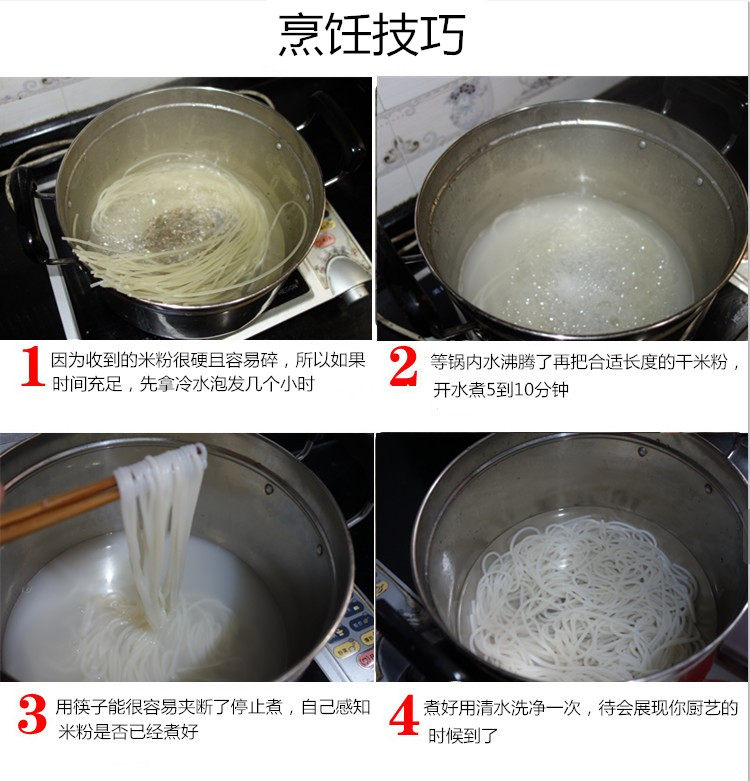 烹饪技巧

1 因为收到的米粉很硬且容易碎，所以如果时间充足，先拿冷水泡发几个小时

2 等锅内水沸腾了再把合适长度的干米粉，开水煮5到10分钟

3 用筷子能很容易夹断了停止煮，自己感知米粉是否已经煮好

4 煮好用清水洗净一次，待会展现你厨艺的时候到了