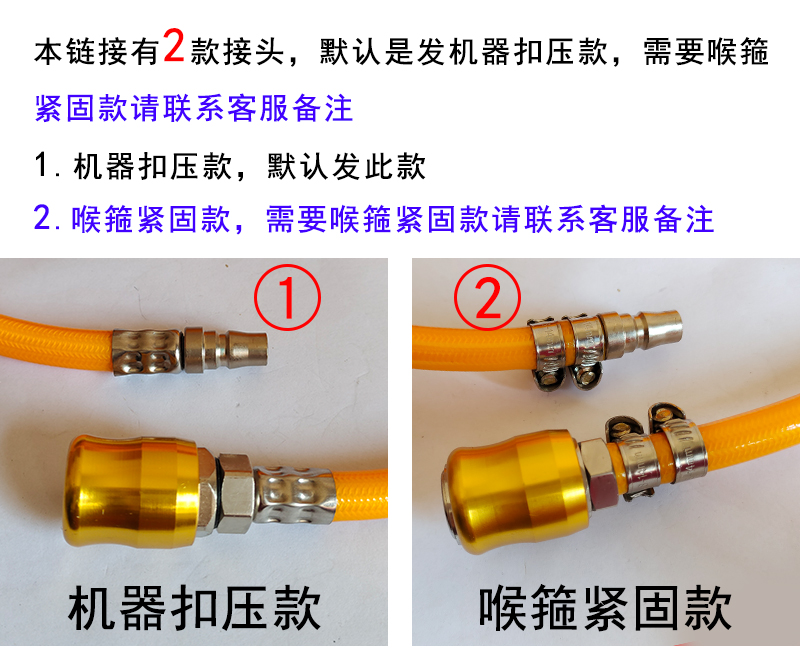 本链接有2款接头，默认是发机器扣压款，需要喉箍紧固款请联系客服备注

1. 机器扣压款，默认发此款

2. 喉箍紧固款，需要喉箍紧固款请联系客服备注

①

②

机器扣压款

喉箍紧固款