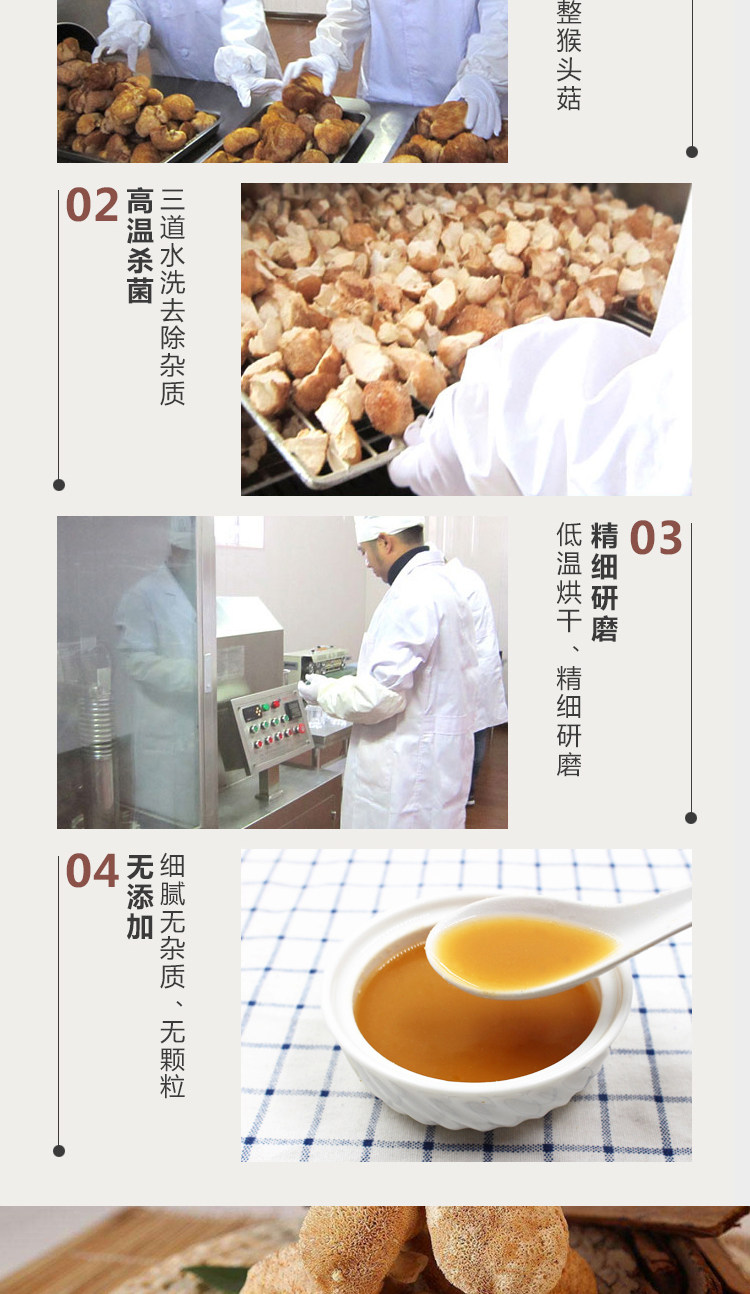 整猴头菇

02 高温杀菌
三道水洗去除杂质

03 精细研磨
低温烘干、精细研磨

04 无添加
细腻无杂质、无颗粒