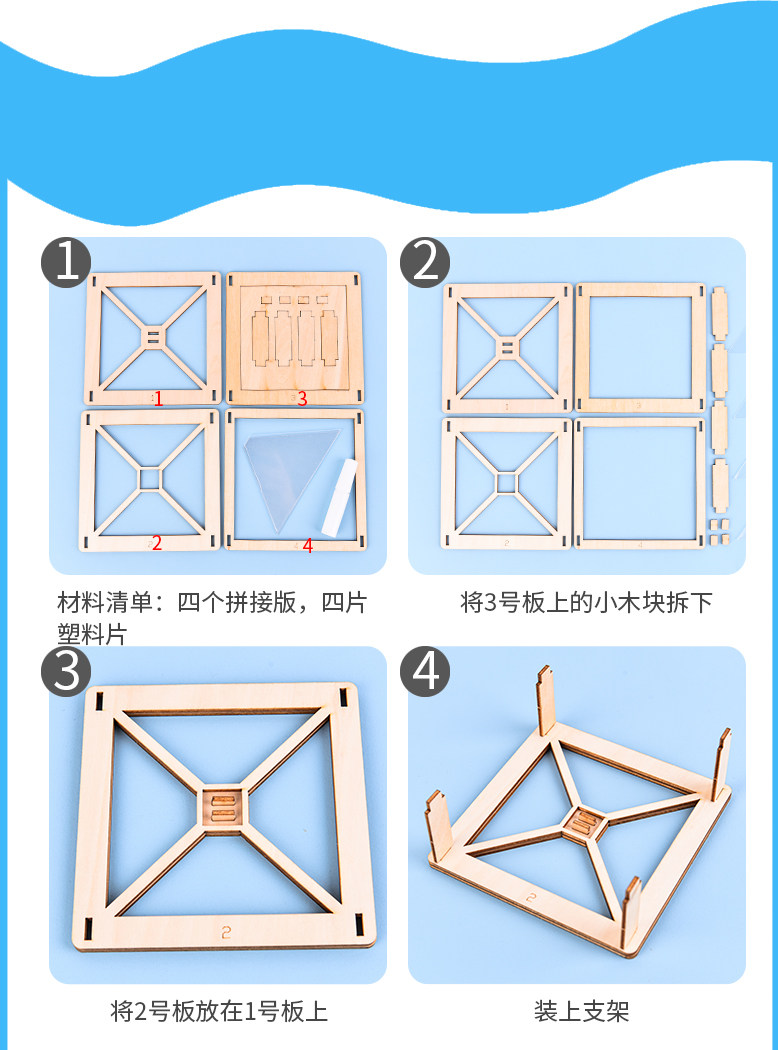 1

1 3

2 4

材料清单：四个拼接版，四片塑料片

2

将3号板上的小木块拆下

3

2

将2号板放在1号板上

4

2

装上支架