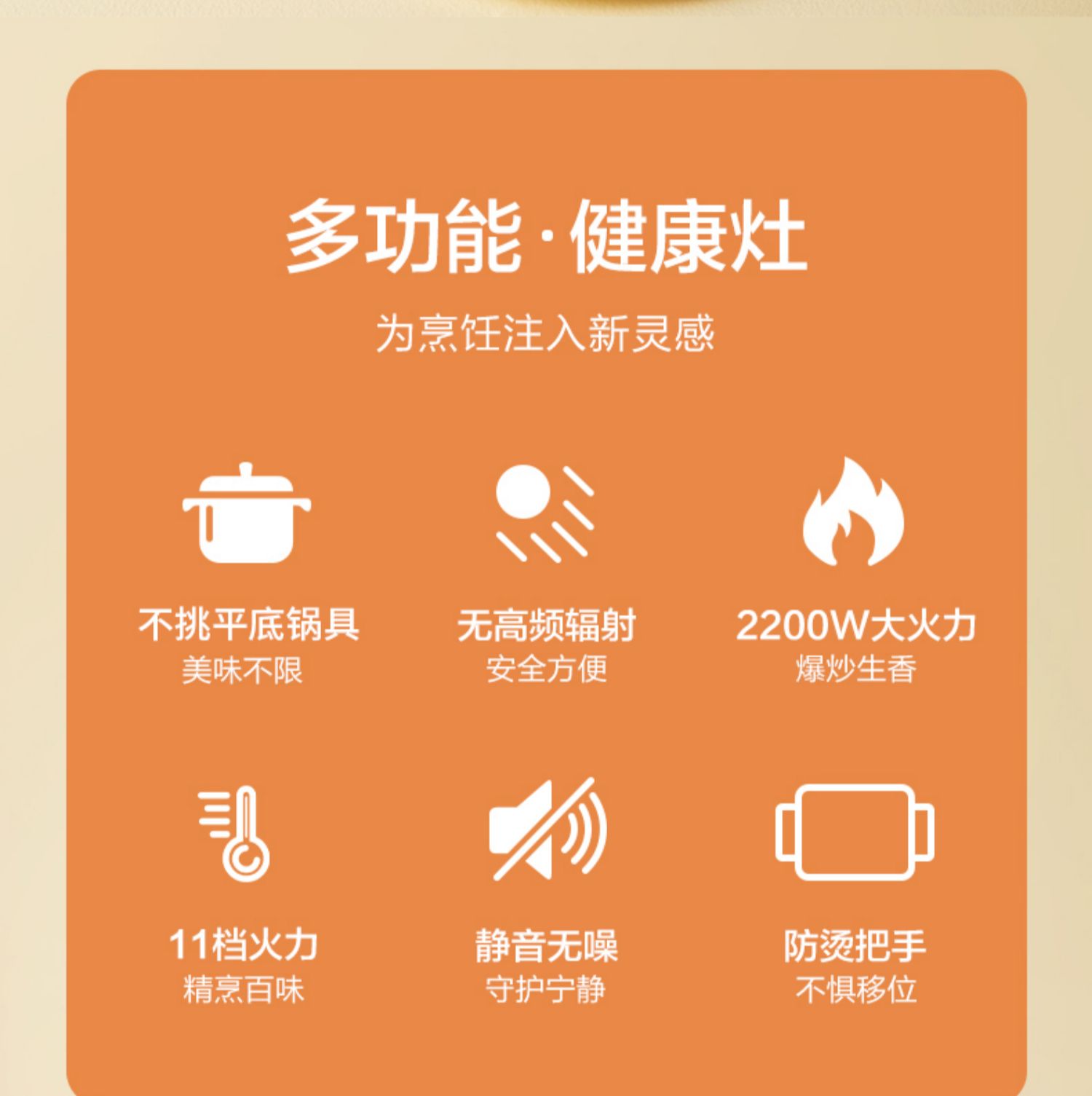 多功能·健康灶

为烹饪注入新灵感

不挑平底锅具
美味不限

无高频辐射
安全方便

2200W大火力
爆炒生香

11档火力
精烹百味

静音无噪
守护宁静

防烫把手
不惧移位