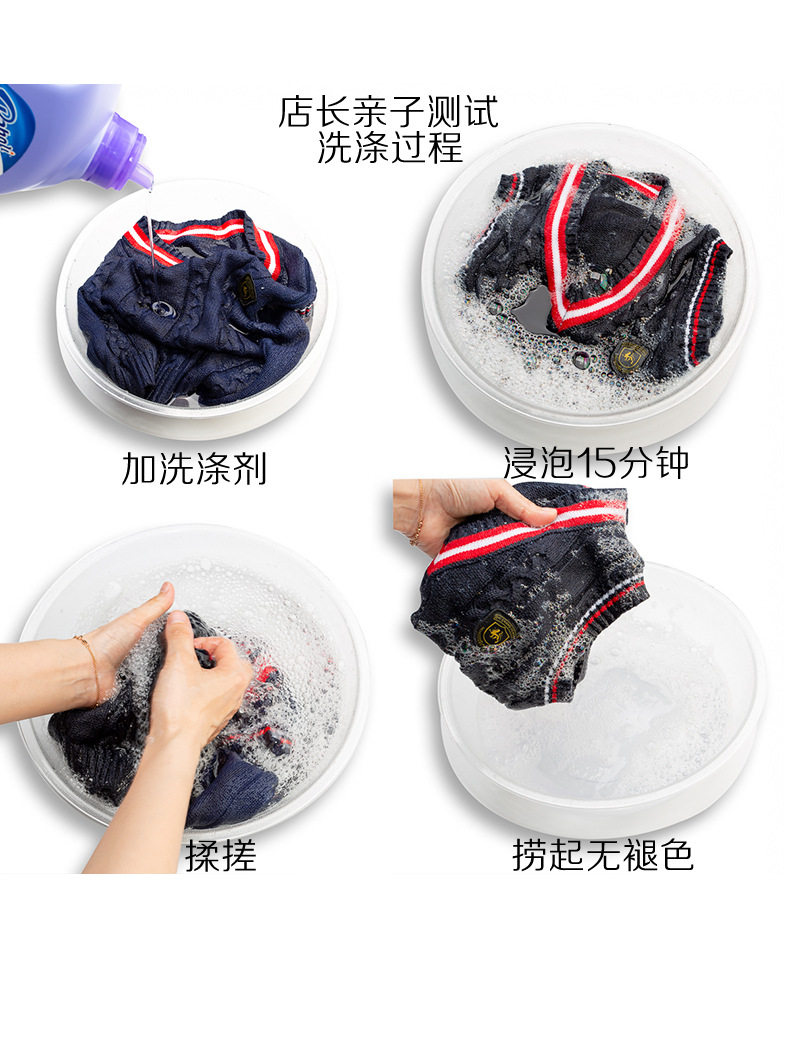 店长亲子测试
洗涤过程

加洗涤剂

浸泡15分钟

揉搓

捞起无褪色