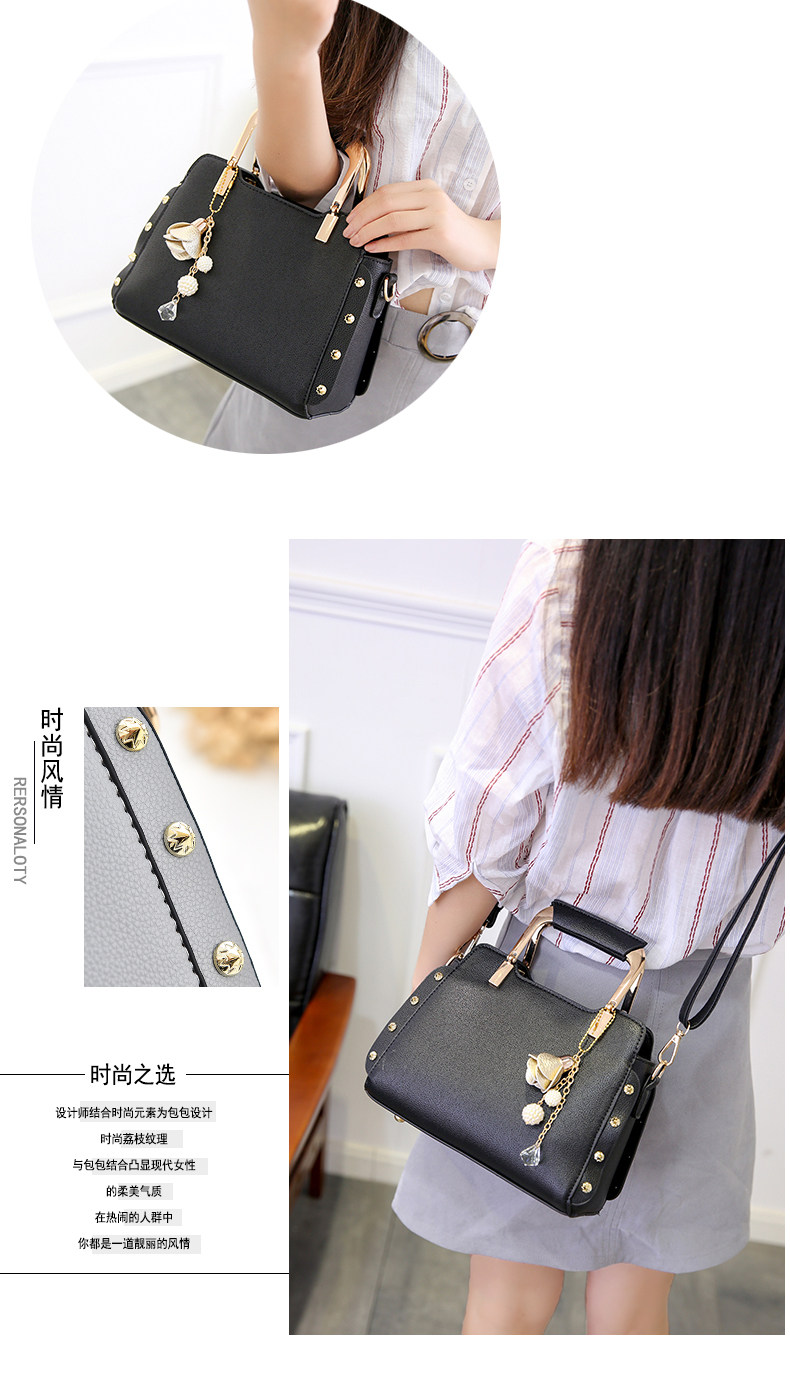 时尚风情

RERSONALOTY

时尚之选

设计师结合时尚元素为包包设计
时尚荔枝纹理
与包包结合凸显现代女性
的柔美气质
在热闹的人群中
你都是一道靓丽的风情