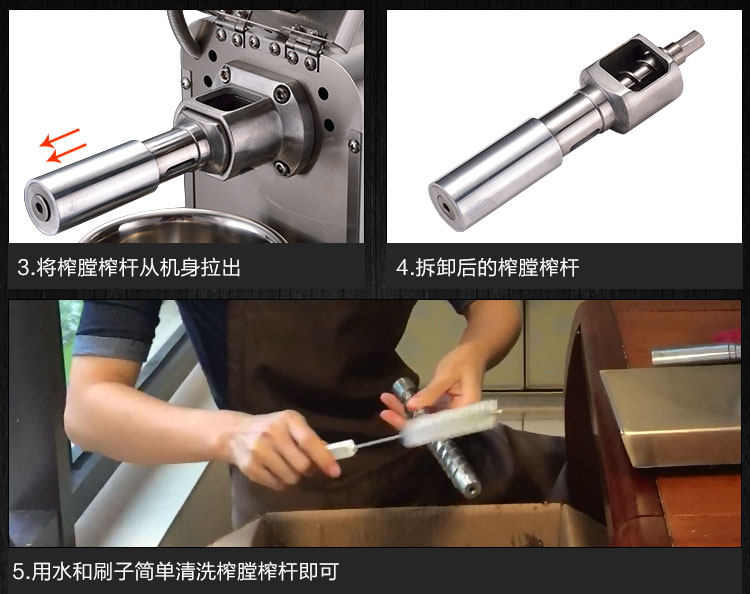 3.将榨膛榨杆从机身拉出

4.拆卸后的榨膛榨杆

5.用水和刷子简单清洗榨膛榨杆即可