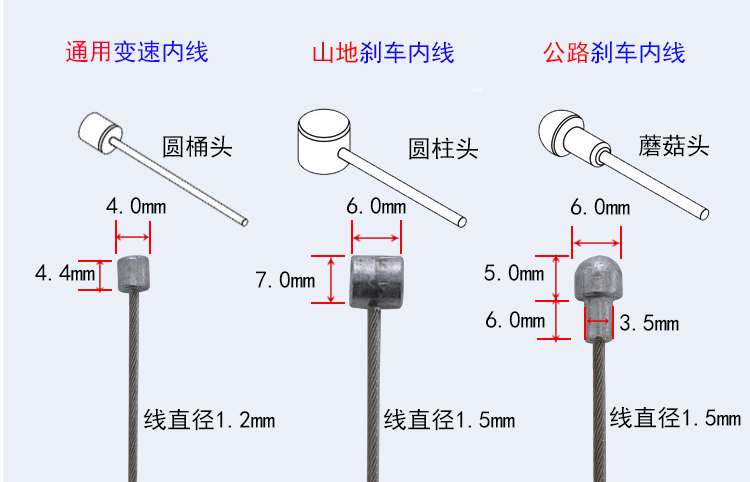 通用变速内线

圆桶头

4.0mm

4.4mm

线直径1.2mm

山地刹车内线

圆柱头

6.0mm

7.0mm

线直径1.5mm

公路刹车内线

蘑菇头

6.0mm

5.0mm

6.0mm

3.5mm

线直径1.5mm