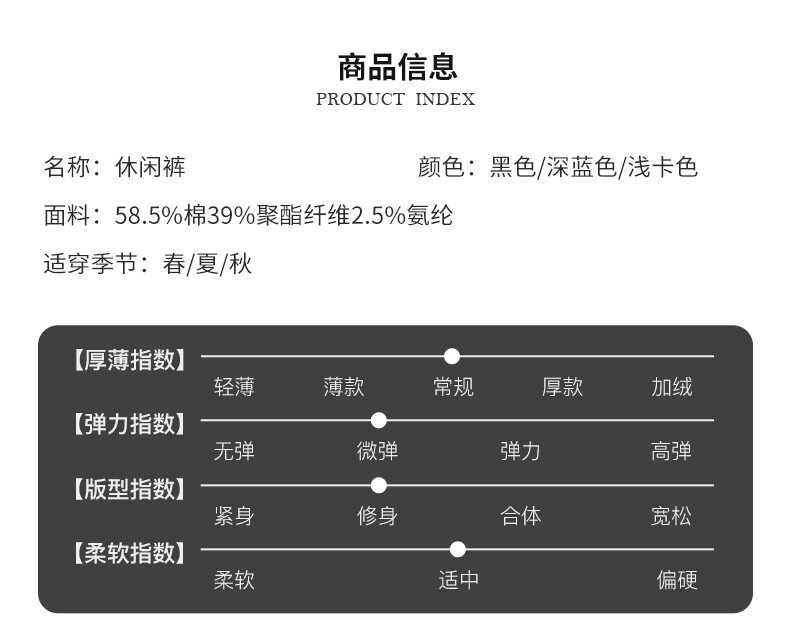 商品信息
PRODUCT INDEX

名称：休闲裤 颜色：黑色/深蓝色/浅卡色

面料：58.5%棉39%聚酯纤维2.5%氨纶

适穿季节：春/夏/秋

【厚薄指数】
轻薄 薄款 常规 厚款 加绒

【弹力指数】
无弹 微弹 弹力 高弹

【版型指数】
紧身 修身 合体 宽松

【柔软指数】
柔软 适中 偏硬