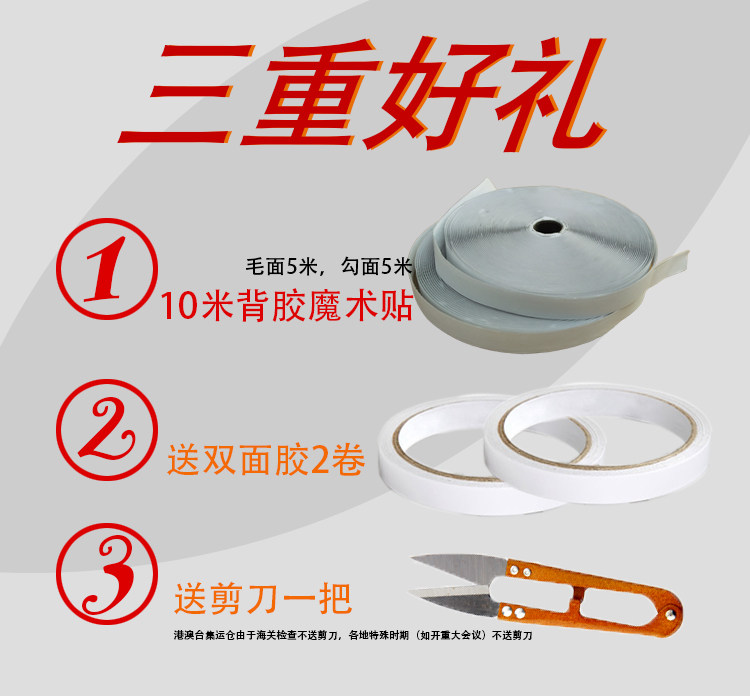 三重好礼

1
毛面5米，勾面5米
10米背胶魔术贴

2
送双面胶2卷

3
送剪刀一把
港澳台集运仓由于海关检查不送剪刀，各地特殊时期（如开重大会议）不送剪刀