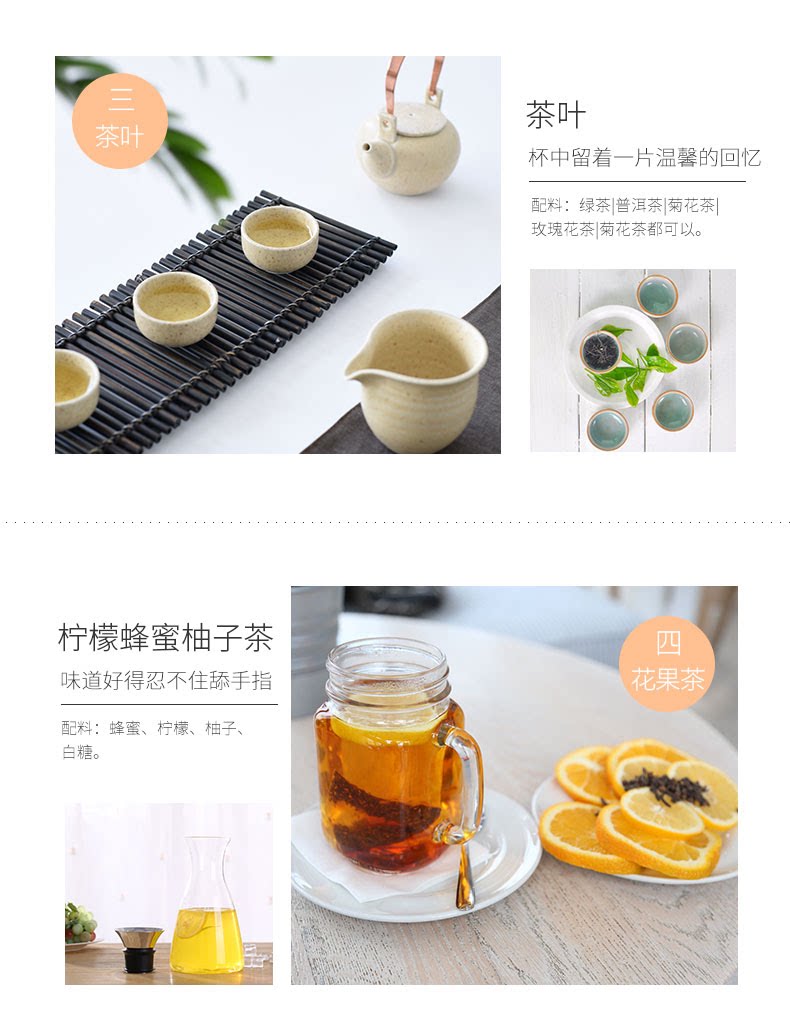 三
茶叶

茶叶

杯中留着一片温馨的回忆

配料：绿茶|普洱茶|菊花茶|玫瑰花茶|菊花茶都可以。

柠檬蜂蜜柚子茶

味道好得忍不住舔手指

配料：蜂蜜、柠檬、柚子、白糖。

四
花果茶