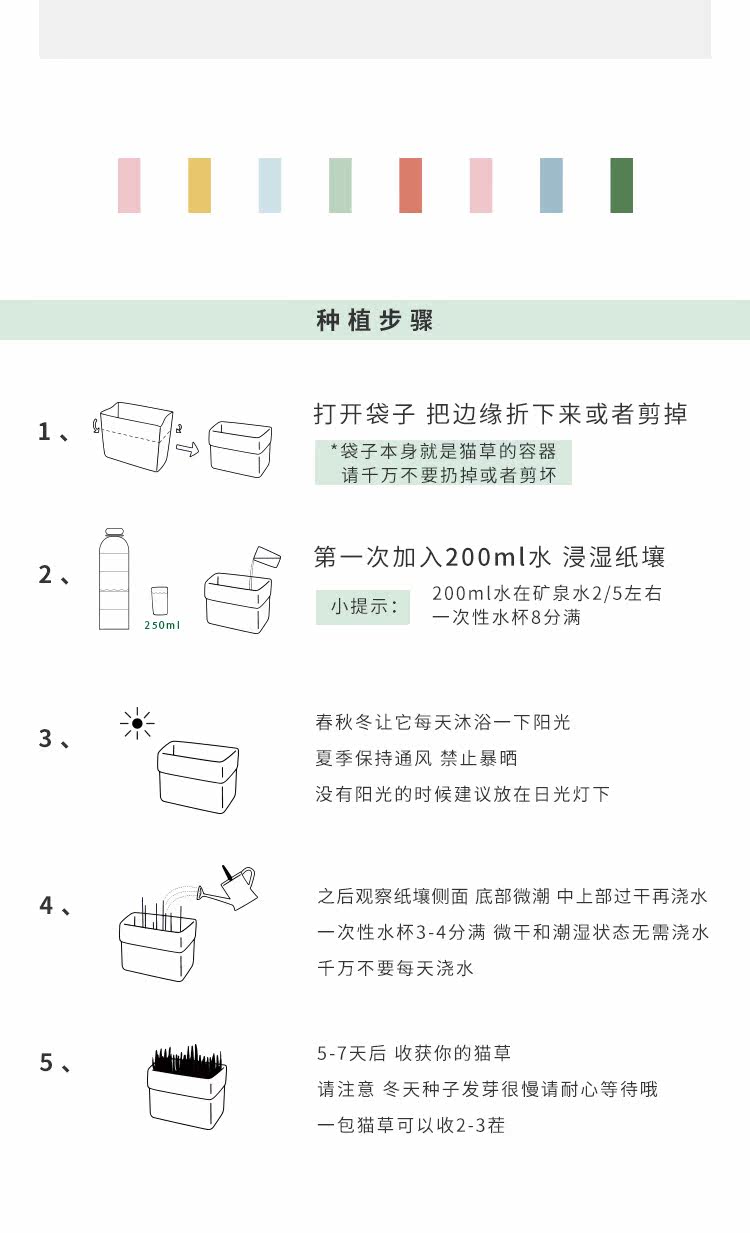 种植步骤

1、

打开袋子 把边缘折下来或者剪掉

*袋子本身就是猫草的容器
请千万不要扔掉或者剪坏

2、

250ml

第一次加入200ml水 浸湿纸壤

小提示：

200ml水在矿泉水2/5左右
一次性水杯8分满

3、

春秋冬让它每天沐浴一下阳光
夏季保持通风 禁止暴晒
没有阳光的时候建议放在日光灯下

4、

之后观察纸壤侧面 底部微潮 中上部过干再浇水
一次性水杯3-4分满 微干和潮湿状态无需浇水
千万不要每天浇水

5、

5-7天后 收获你的猫草
请注意 冬天种子发芽很慢请耐心等待哦
一包猫草可以收2-3茬