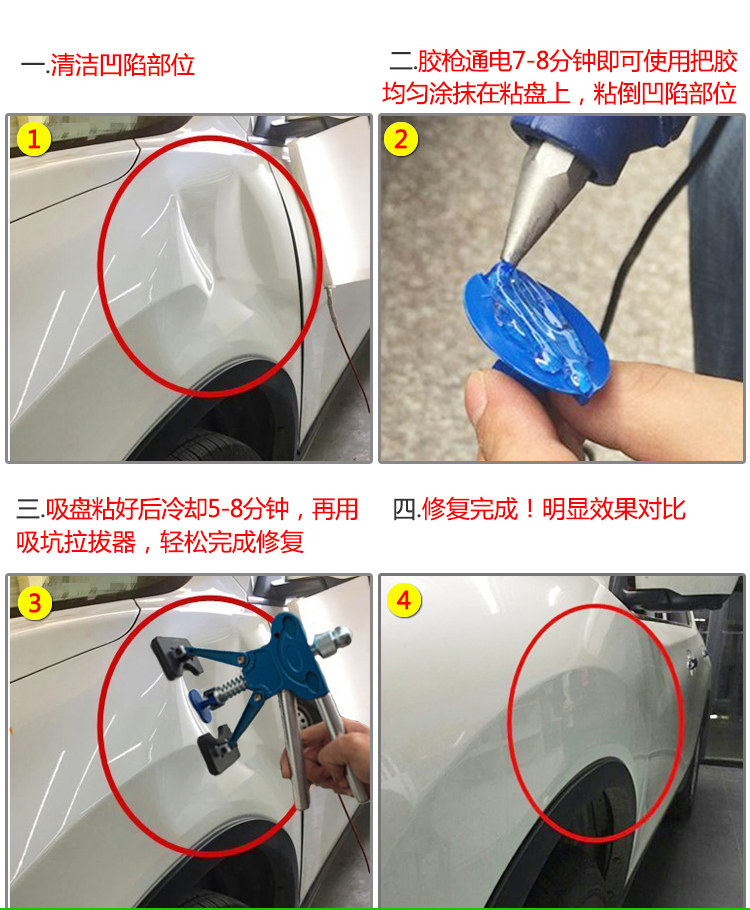 一.清洁凹陷部位

1

二.胶枪通电7-8分钟即可使用把胶均匀涂抹在粘盘上，粘倒凹陷部位

2

三.吸盘粘好后冷却5-8分钟，再用吸坑拉拔器，轻松完成修复

3

四.修复完成！明显效果对比

4