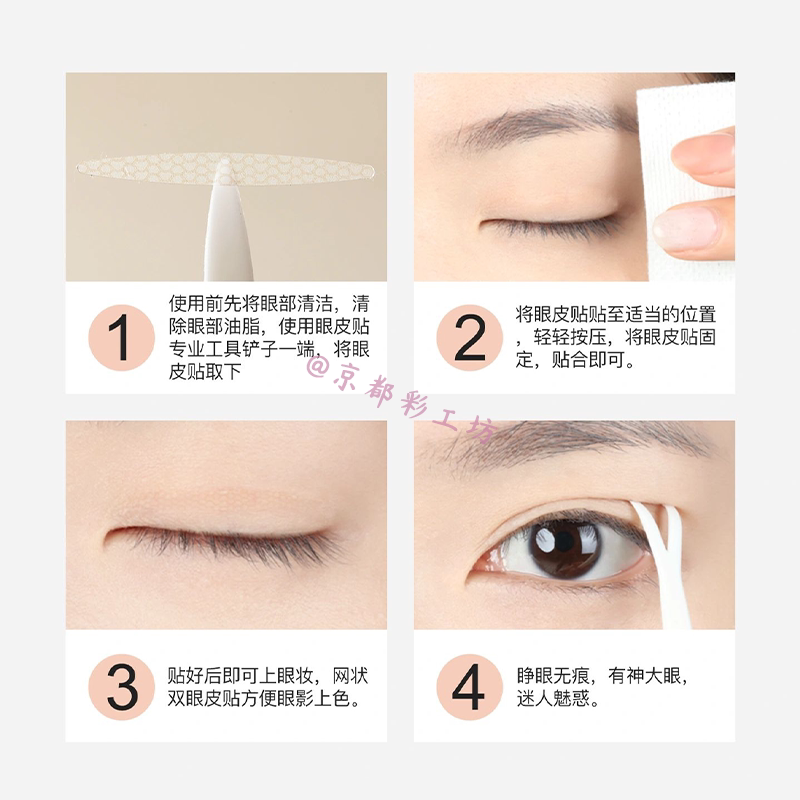 1

使用前先将眼部清洁，清除眼部油脂，使用眼皮贴专业工具铲子一端，将眼皮贴取下

2

将眼皮贴贴至适当的位置，轻轻按压，将眼皮贴固定，贴合即可。

@京都彩工坊

3

贴好后即可上眼妆，网状双眼皮贴方便眼影上色。

4

睁眼无痕，有神大眼，迷人魅惑。