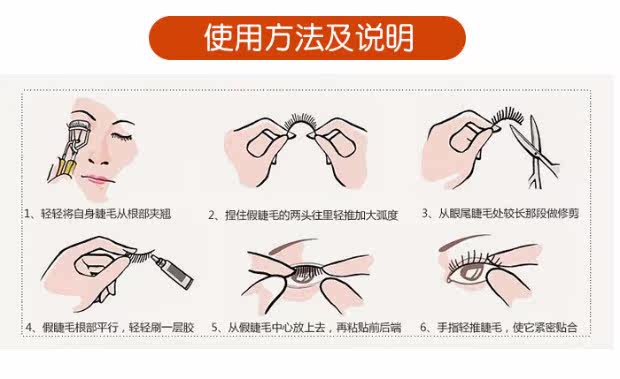 使用方法及说明

1、轻轻将自身睫毛从根部夹翘

2、捏住假睫毛的两头往里轻推加大弧度

3、从眼尾睫毛处较长那段做修剪

4、假睫毛根部平行，轻轻刷一层胶

5、从假睫毛中心放上去，再粘贴前后端

6、手指轻推睫毛，使它紧密贴合