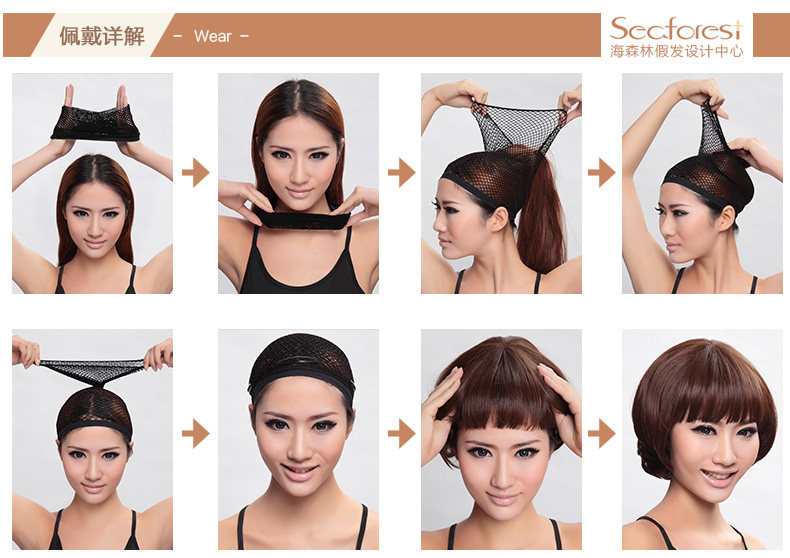 佩戴详解 - Wear -

Seaforest
海森林假发设计中心