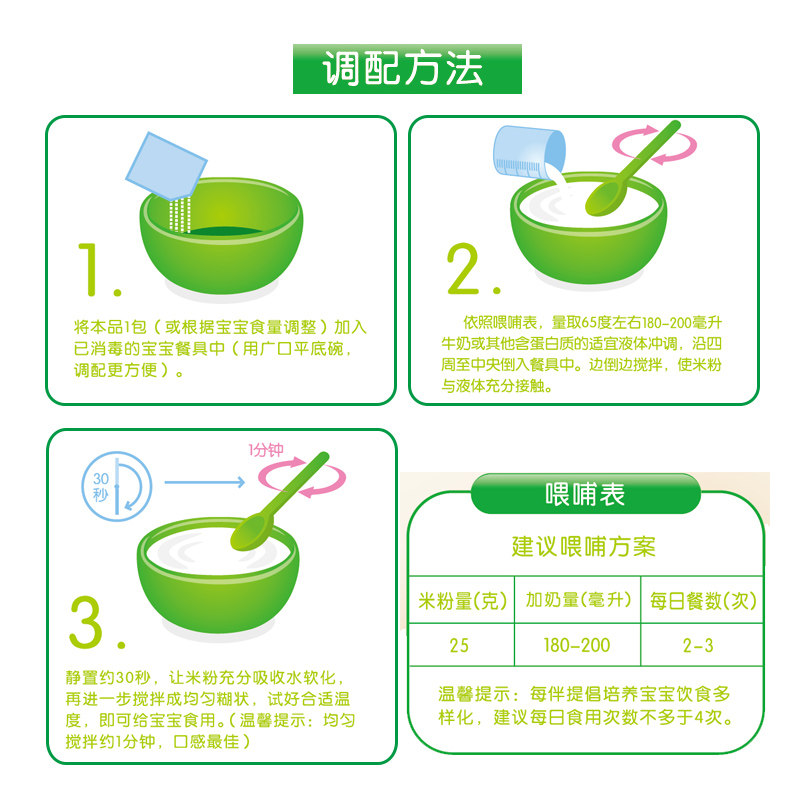 调配方法

1.

将本品1包（或根据宝宝食量调整）加入已消毒的宝宝餐具中（用广口平底碗，调配更方便）。

2.

依照喂哺表，量取65度左右180-200毫升牛奶或其他含蛋白质的适宜液体冲调，沿四周至中央倒入餐具中。边倒边搅拌，使米粉与液体充分接触。

30秒

1分钟

3.

静置约30秒，让米粉充分吸收水软化，再进一步搅拌成均匀糊状，试好合适温度，即可给宝宝食用。（温馨提示：均匀搅拌约1分钟，口感最佳）

喂哺表

建议喂哺方案

| 米粉量(克) | 加奶量(毫升) | 每日餐数(次) |
|---|---|---|
| 25 | 180-200 | 2-3 |

温馨提示：每伴提倡培养宝宝饮食多样化，建议每日食用次数不多于4次。