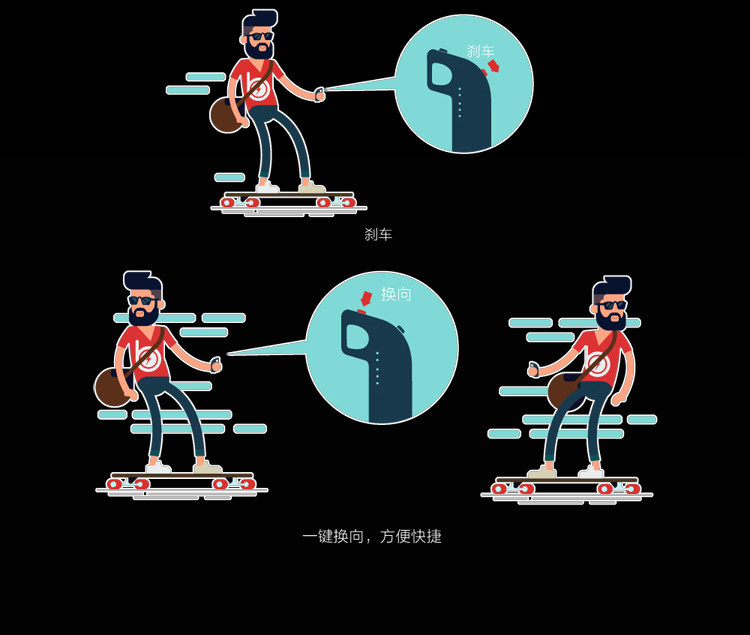 刹车

刹车

换向

一键换向，方便快捷