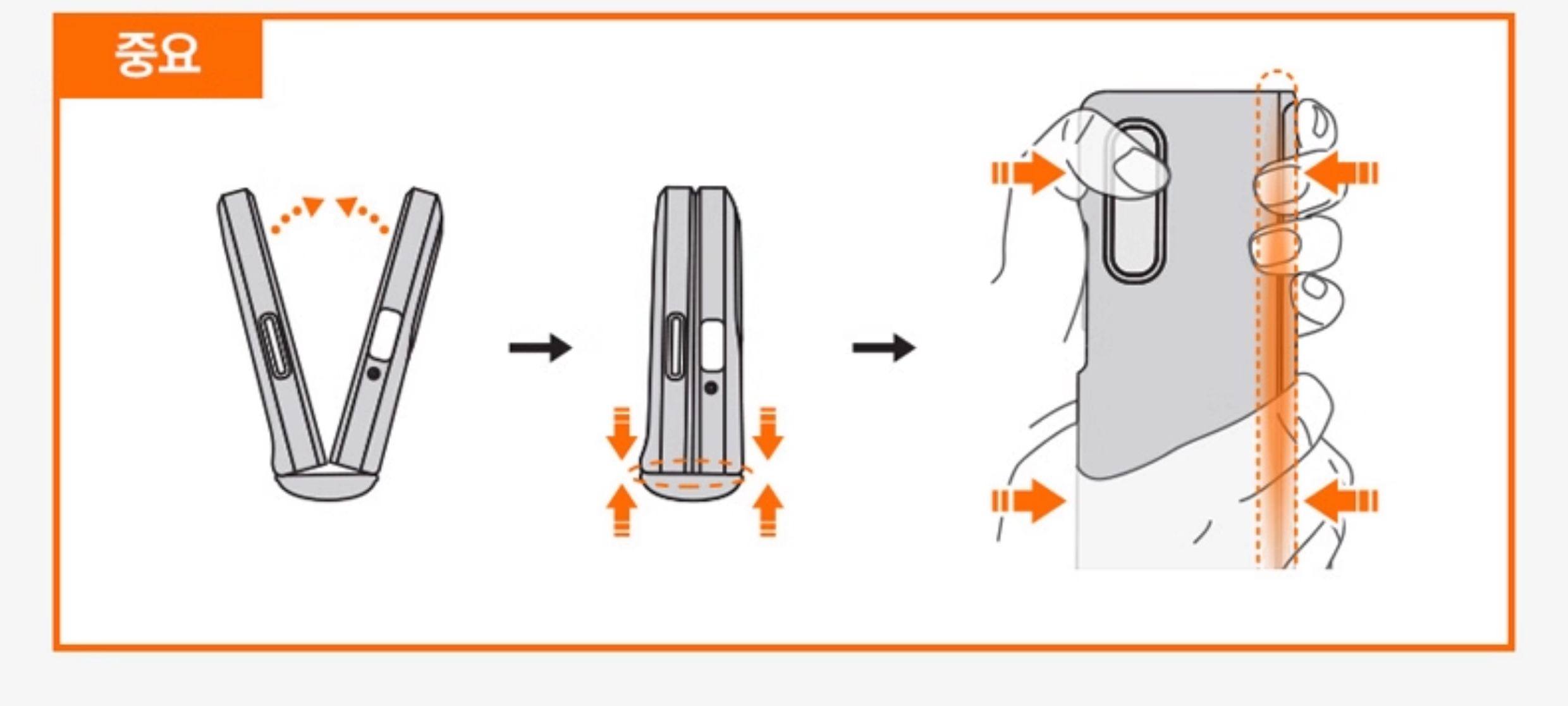 중요