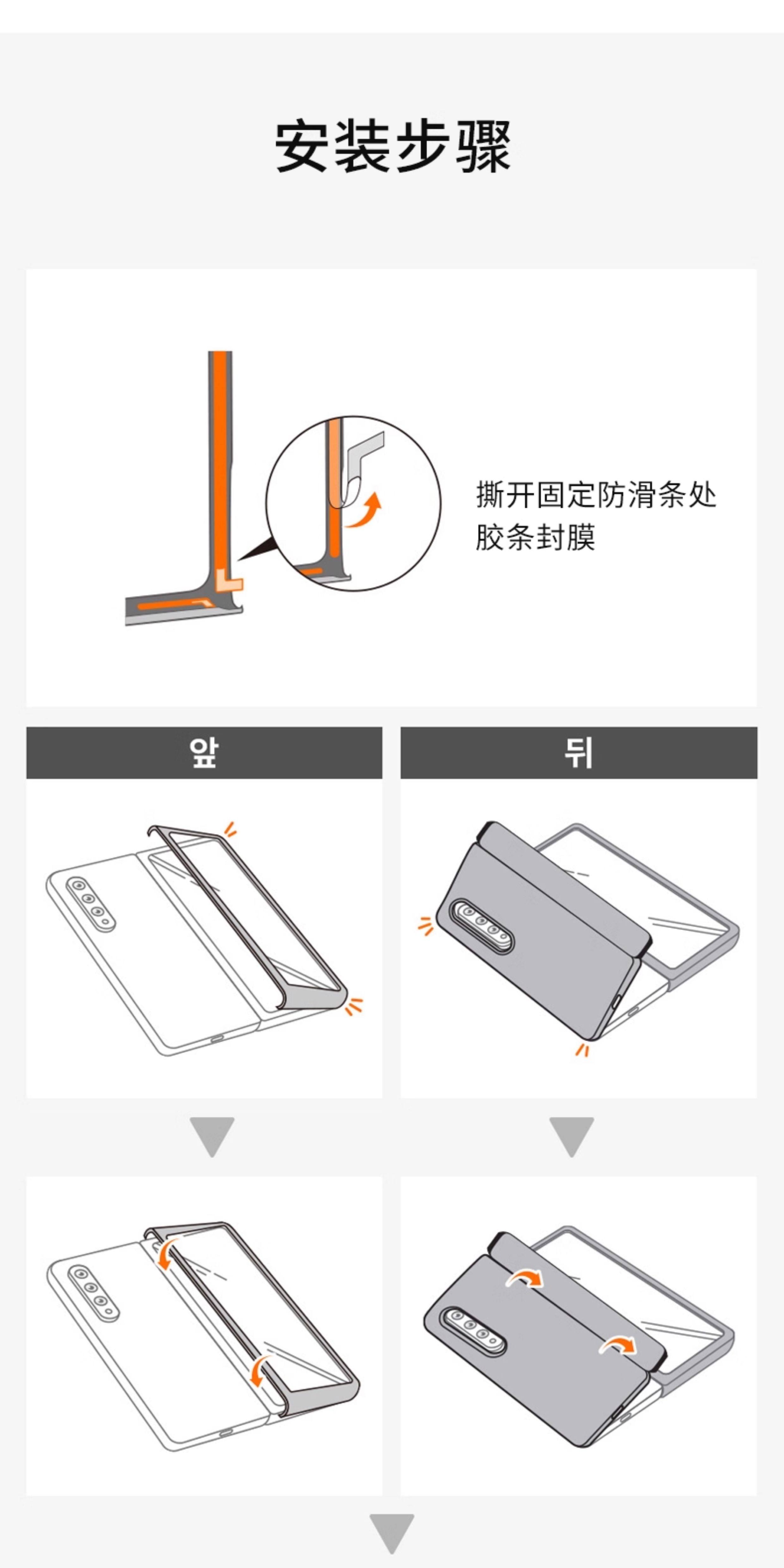 安装步骤

撕开固定防滑条处胶条封膜

앞

뒤