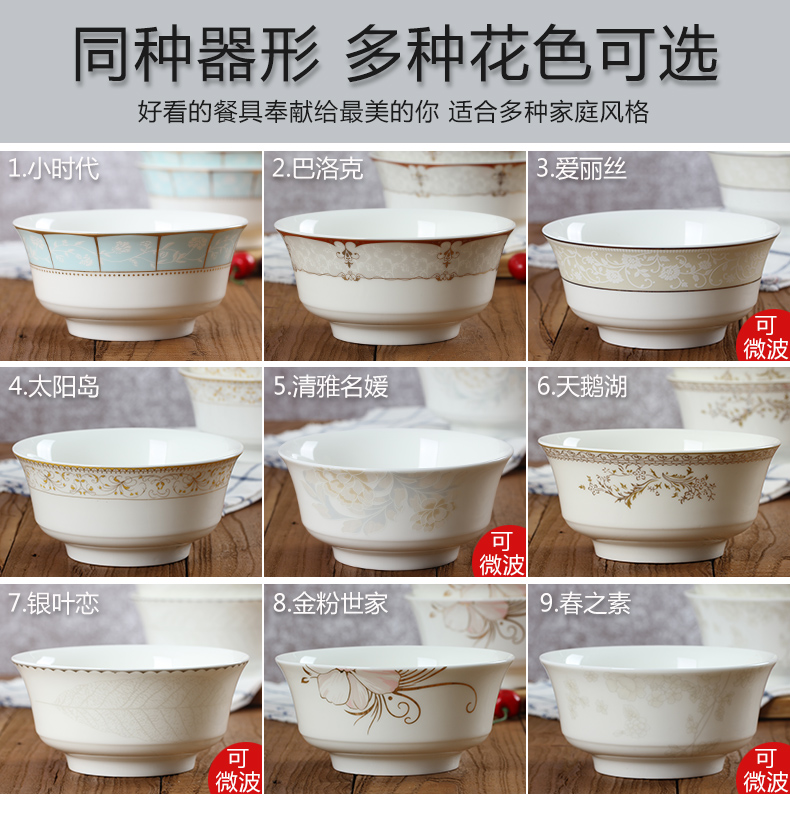 同种器形 多种花色可选

好看的餐具奉献给最美的你 适合多种家庭风格

1.小时代

2.巴洛克

3.爱丽丝

可微波

4.太阳岛

5.清雅名媛

可微波

6.天鹅湖

7.银叶恋

可微波

8.金粉世家

9.春之素

可微波