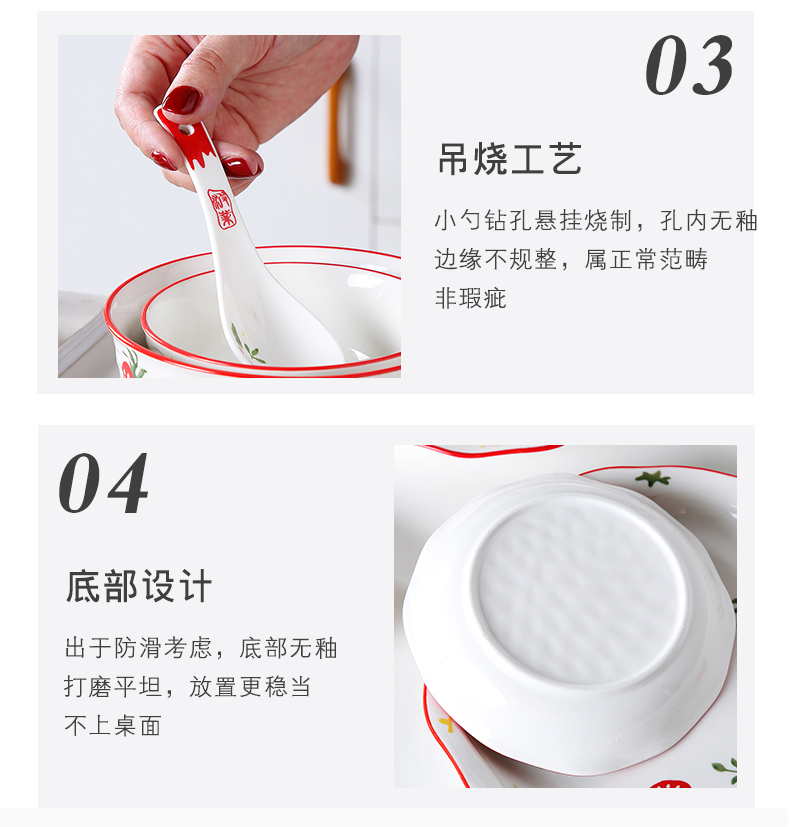 03

吊烧工艺

小勺钻孔悬挂烧制，孔内无釉
边缘不规整，属正常范畴
非瑕疵

04

底部设计

出于防滑考虑，底部无釉
打磨平坦，放置更稳当
不上桌面