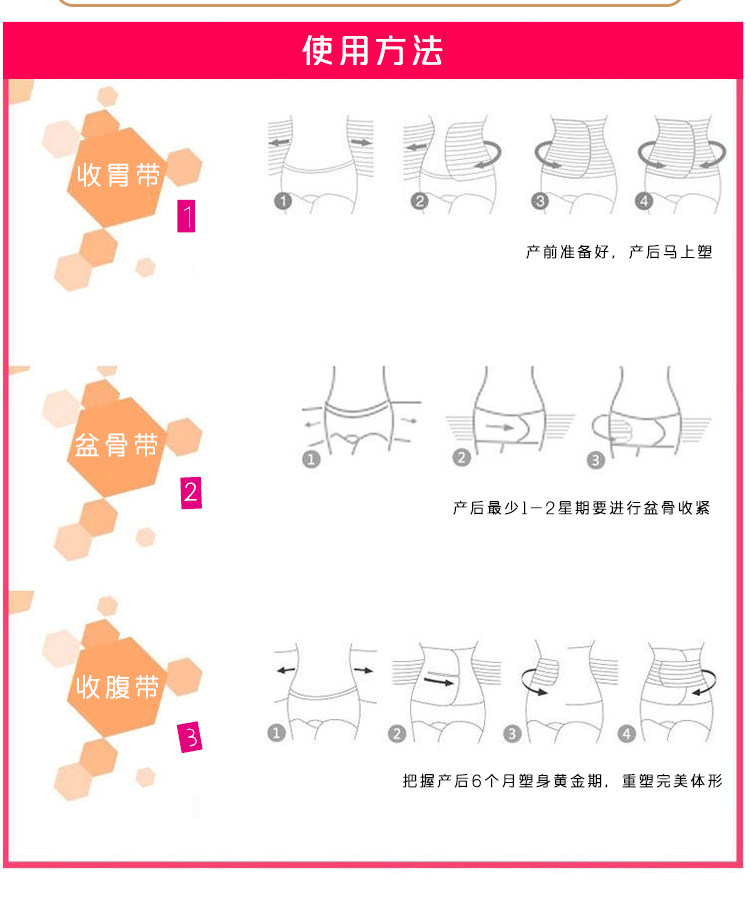 使用方法

收胃带
1
1 2 3 4
产前准备好，产后马上塑

盆骨带
2
1 2 3
产后最少1－2星期要进行盆骨收紧

收腹带
3
1 2 3 4
把握产后6个月塑身黄金期，重塑完美体形