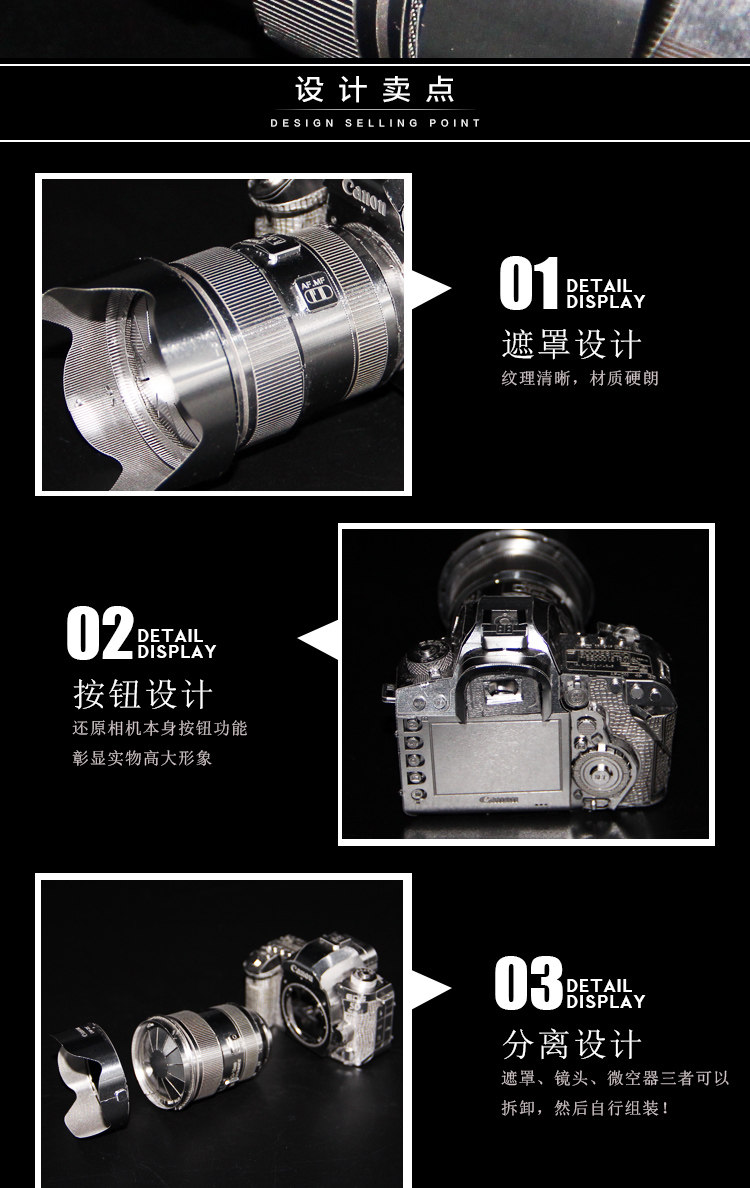 设计卖点
DESIGN SELLING POINT

Canon

AF MF

01 DETAIL DISPLAY
遮罩设计
纹理清晰，材质硬朗

02 DETAIL DISPLAY
按钮设计
还原相机本身按钮功能
彰显实物高大形象

Canon

03 DETAIL DISPLAY
分离设计
遮罩、镜头、微空器三者可以拆卸，然后自行组装！