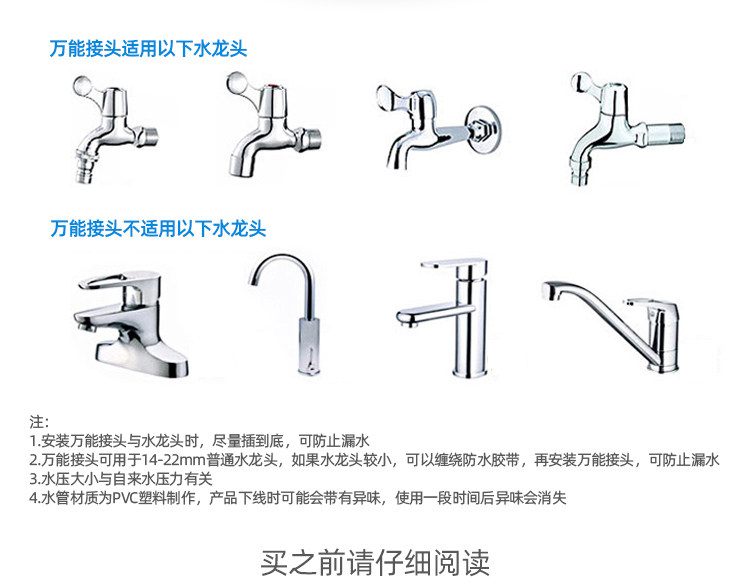 万能接头适用以下水龙头

万能接头不适用以下水龙头

注:
1.安装万能接头与水龙头时，尽量插到底，可防止漏水
2.万能接头可用于14-22mm普通水龙头，如果水龙头较小，可以缠绕防水胶带，再安装万能接头，可防止漏水
3.水压大小与自来水压力有关
4.水管材质为PVC塑料制作，产品下线时可能会带有异味，使用一段时间后异味会消失

买之前请仔细阅读