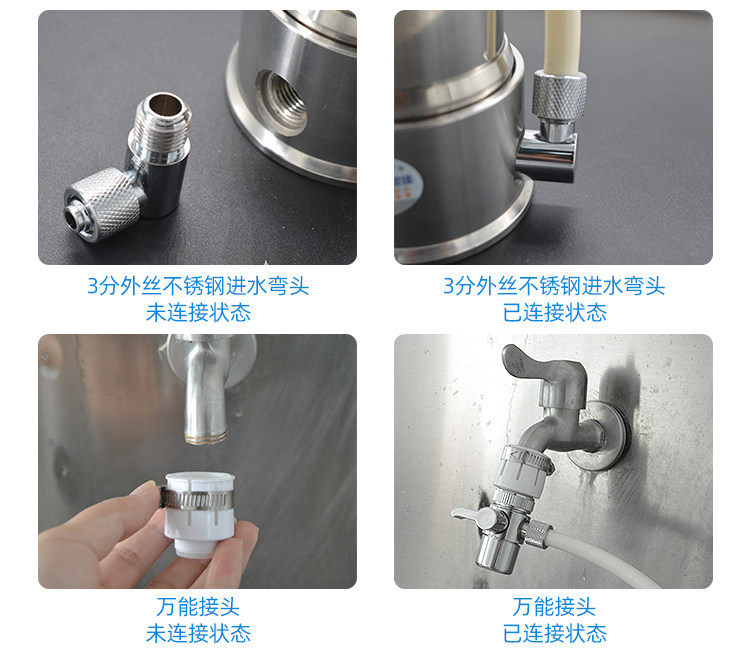 3分外丝不锈钢进水弯头
未连接状态

3分外丝不锈钢进水弯头
已连接状态

万能接头
未连接状态

万能接头
已连接状态