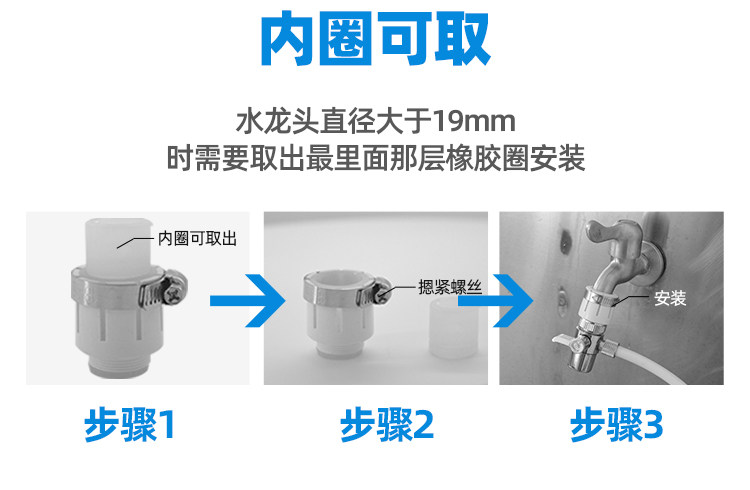 内圈可取

水龙头直径大于19mm
时需要取出最里面那层橡胶圈安装

内圈可取出

摁紧螺丝

安装

步骤1

步骤2

步骤3