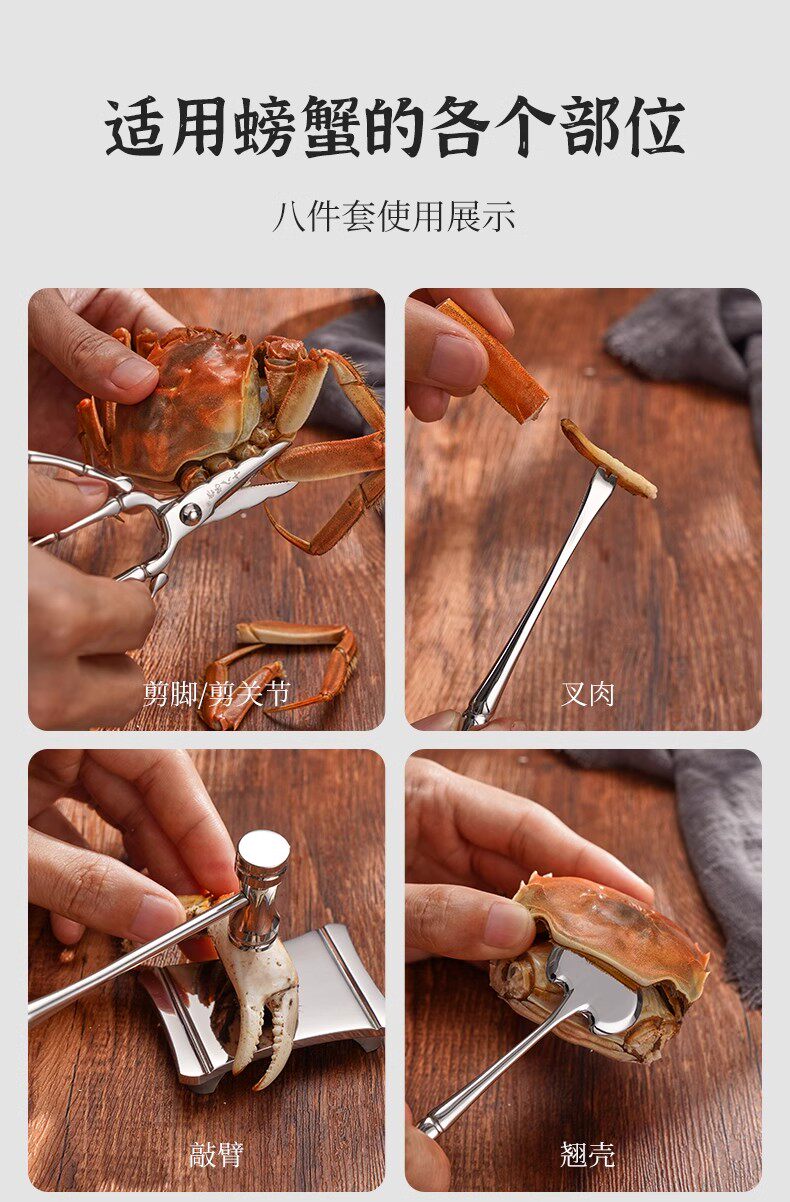 适用螃蟹的各个部位

八件套使用展示

剪脚/剪关节

叉肉

敲臂

翘壳