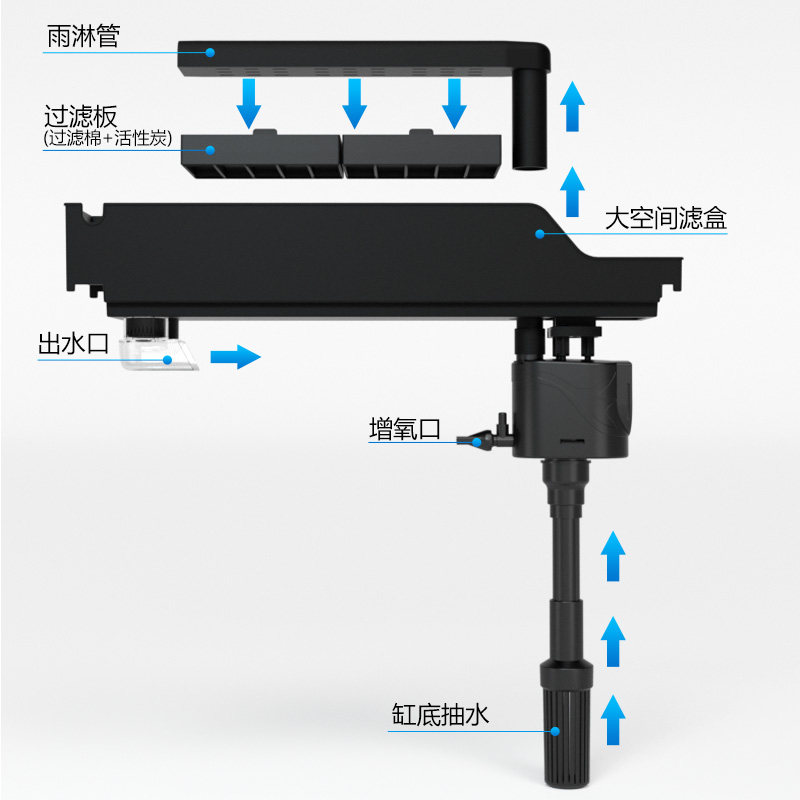 雨淋管

过滤板
(过滤棉+活性炭)

大空间滤盒

出水口

增氧口

缸底抽水