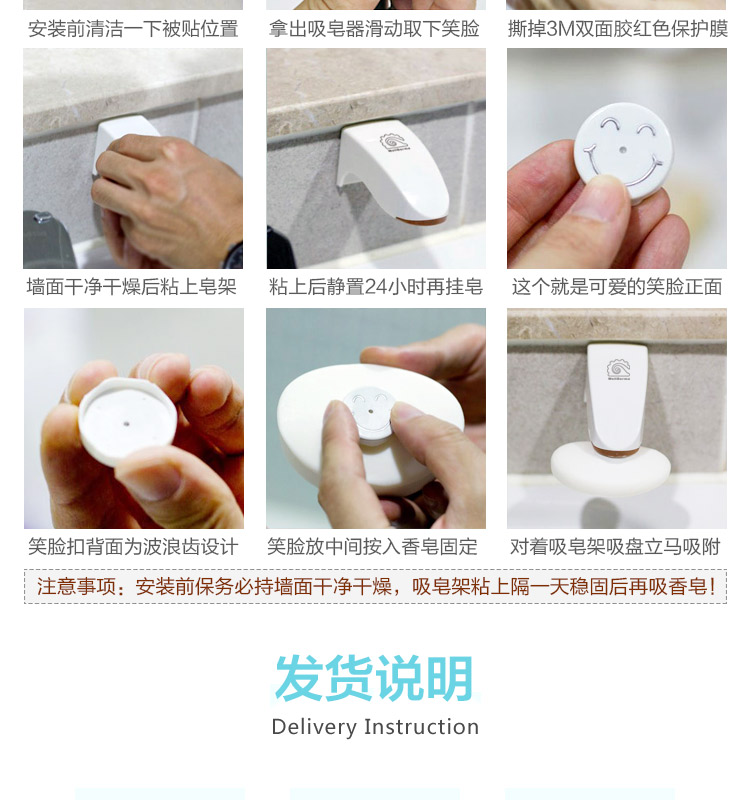 安装前清洁一下被贴位置

拿出吸皂器滑动取下笑脸

撕掉3M双面胶红色保护膜

墙面干净干燥后粘上皂架

粘上后静置24小时再挂皂

这个就是可爱的笑脸正面

笑脸扣背面为波浪齿设计

笑脸放中间按入香皂固定

对着吸皂架吸盘立马吸附

注意事项：安装前保务必持墙面干净干燥，吸皂架粘上隔一天稳固后再吸香皂！

发货说明

Delivery Instruction