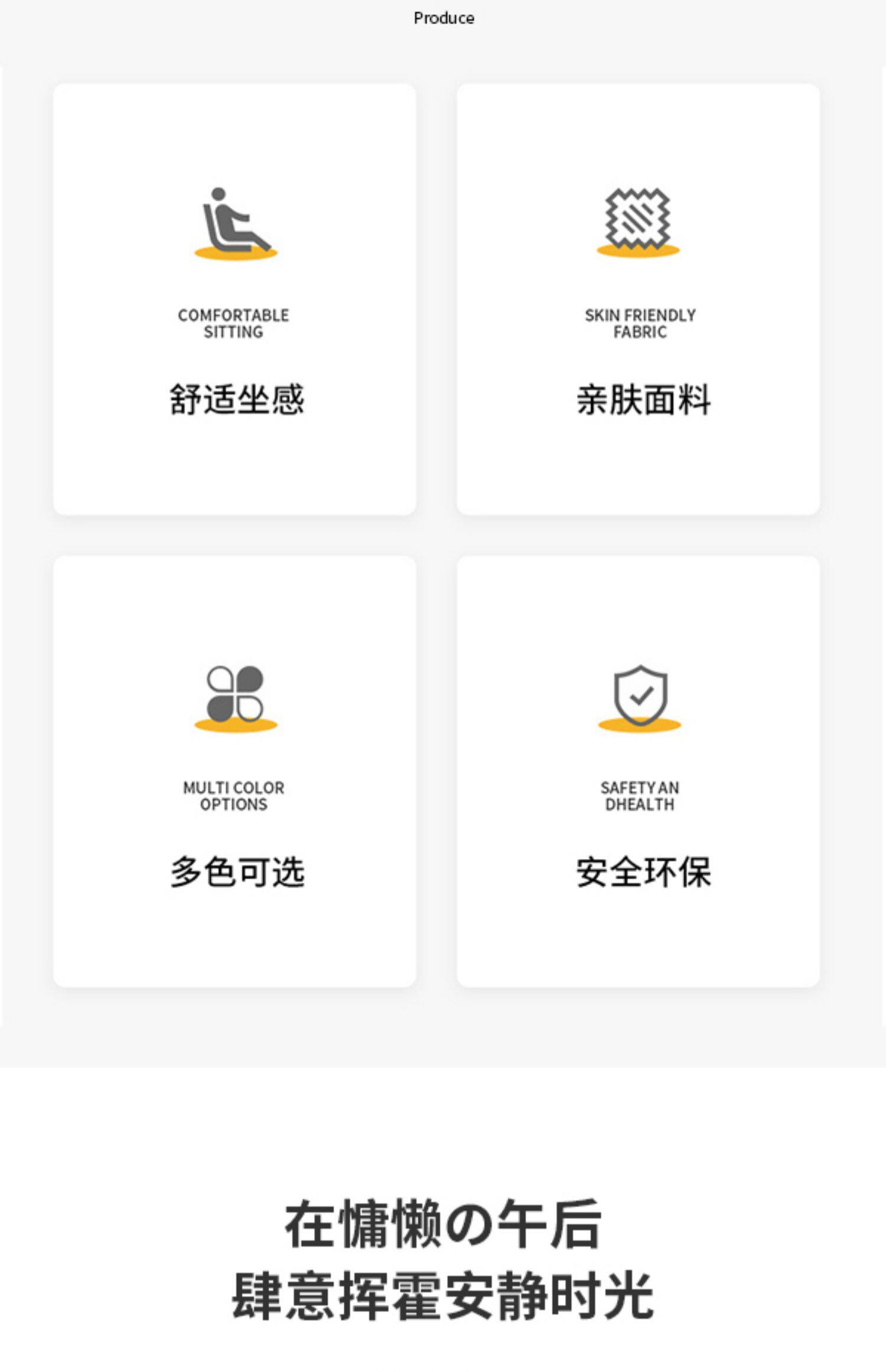 Produce

COMFORTABLE
SITTING

舒适坐感

SKIN FRIENDLY
FABRIC

亲肤面料

MULTI COLOR
OPTIONS

多色可选

SAFETY AN
DHEALTH

安全环保

在慵懒の午后
肆意挥霍安静时光