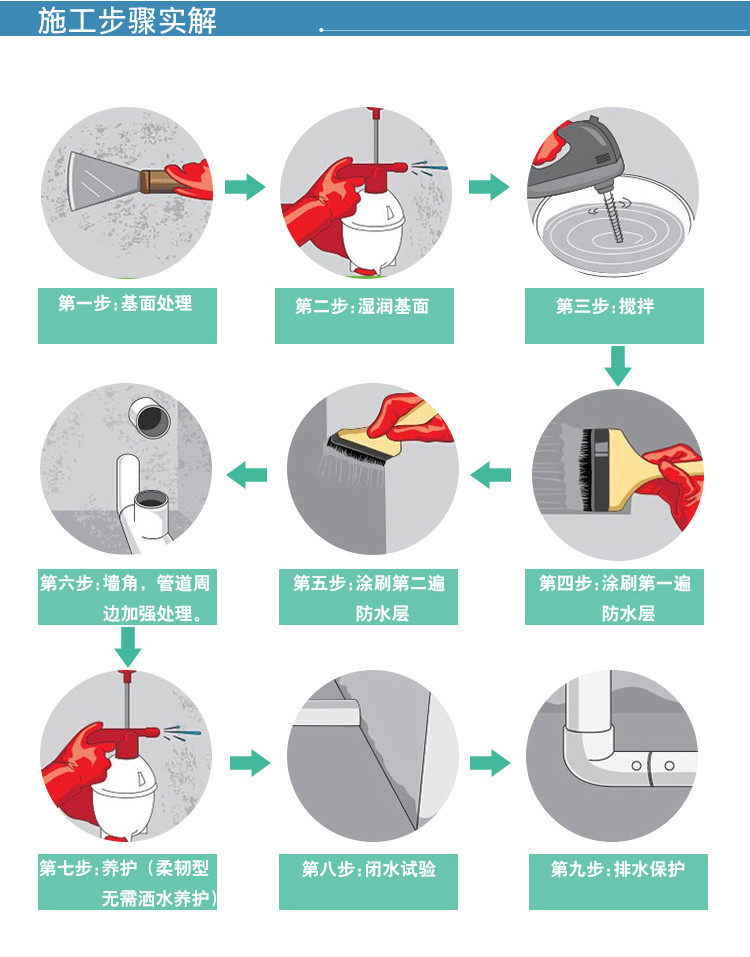 施工步骤实解

第一步：基面处理

第二步：湿润基面

第三步：搅拌

第四步：涂刷第一遍防水层

第五步：涂刷第二遍防水层

第六步：墙角，管道周边加强处理。

第七步：养护（柔韧型无需洒水养护）

第八步：闭水试验

第九步：排水保护