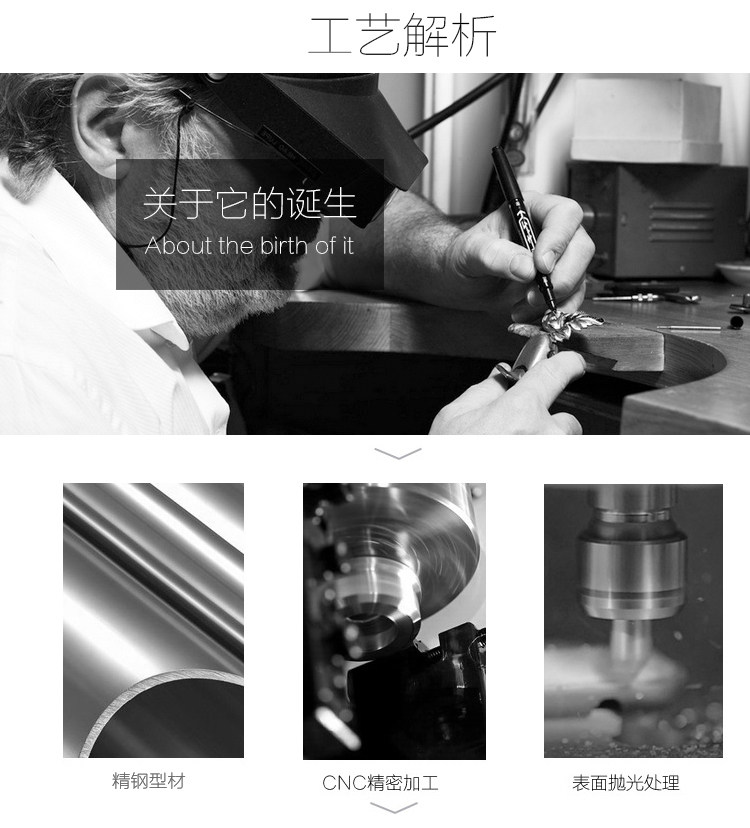 工艺解析

关于它的诞生
About the birth of it

精钢型材

CNC精密加工

表面抛光处理