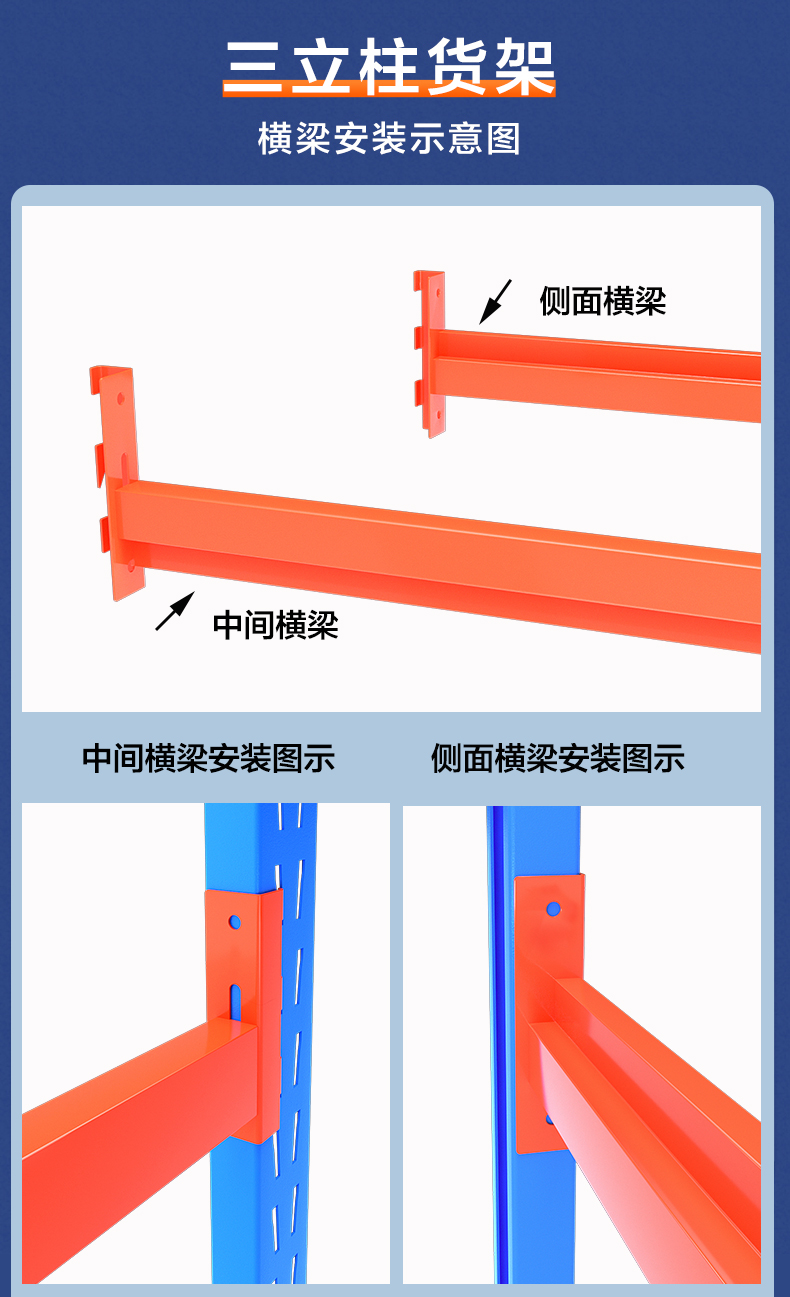 三立柱货架

横梁安装示意图

侧面横梁

中间横梁

中间横梁安装图示

侧面横梁安装图示