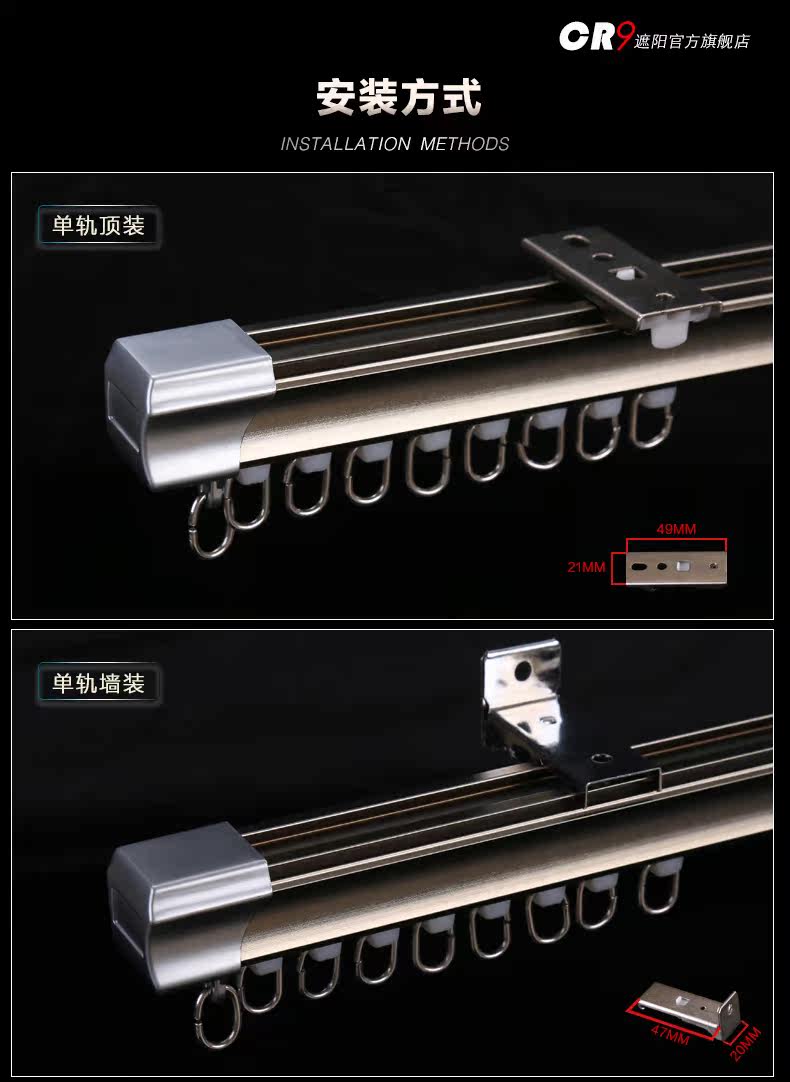 CR9 遮阳官方旗舰店

安装方式

INSTALLATION METHODS

单轨顶装

49MM

21MM

单轨墙装

47MM

20MM