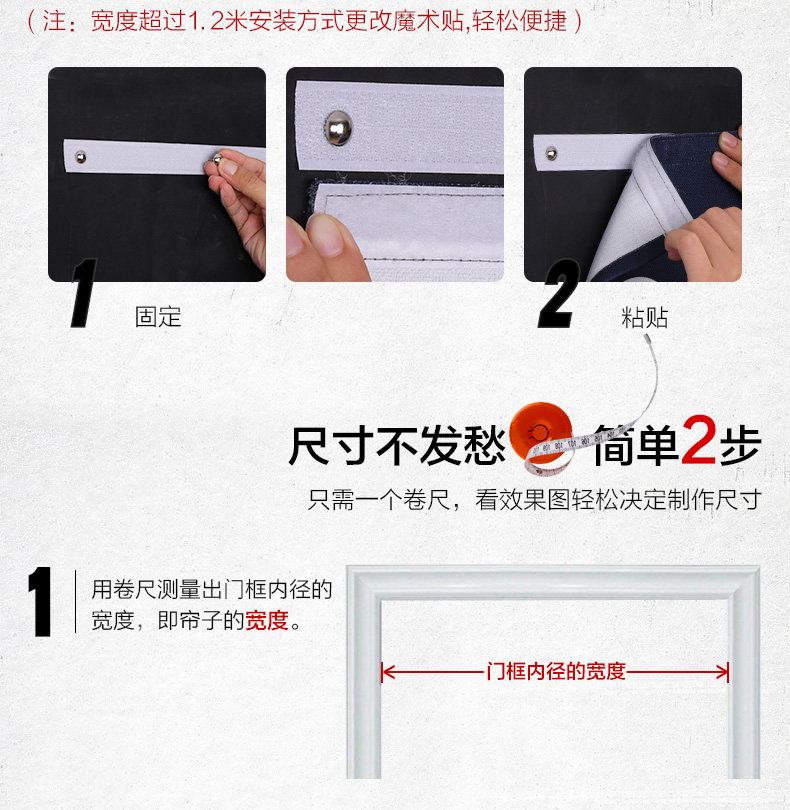 （注：宽度超过1.2米安装方式更改魔术贴,轻松便捷）

1 固定

2 粘贴

尺寸不发愁 简单2步

只需一个卷尺，看效果图轻松决定制作尺寸

1 用卷尺测量出门框内径的宽度，即帘子的宽度。

门框内径的宽度