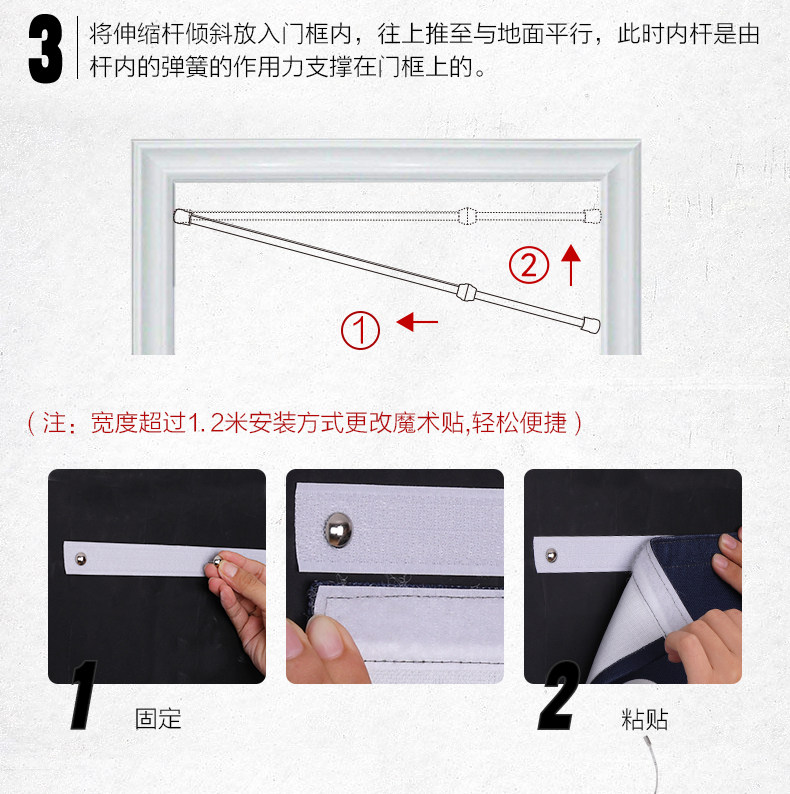 3 将伸缩杆倾斜放入门框内，往上推至与地面平行，此时内杆是由杆内的弹簧的作用力支撑在门框上的。

②

①

（注：宽度超过1.2米安装方式更改魔术贴,轻松便捷）

1 固定

2 粘贴