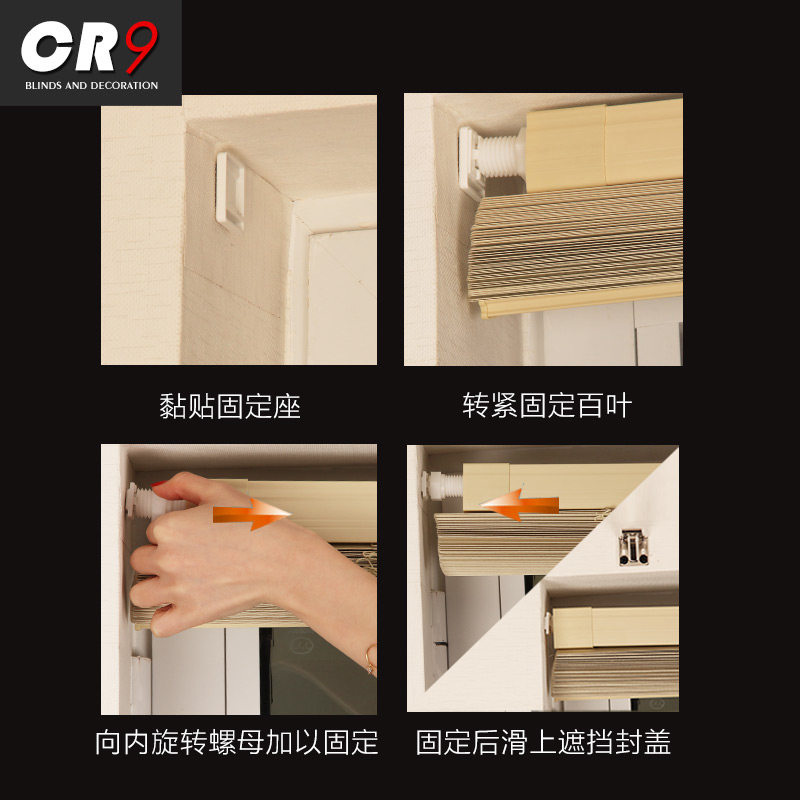 CR9
BLINDS AND DECORATION

黏贴固定座

转紧固定百叶

向内旋转螺母加以固定

固定后滑上遮挡封盖