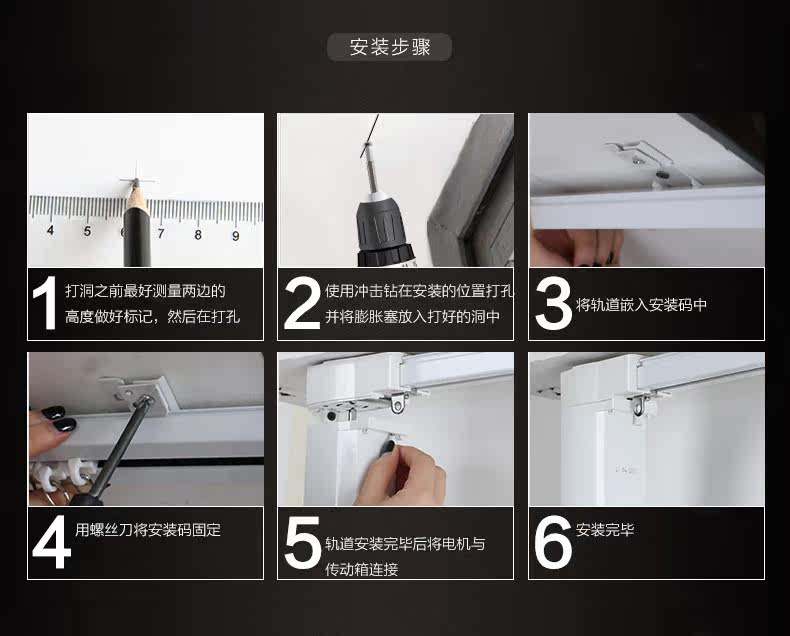 安装步骤

4 5 6 7 8 9

1 打洞之前最好测量两边的高度做好标记，然后在打孔

2 使用冲击钻在安装的位置打孔并将膨胀塞放入打好的洞中

3 将轨道嵌入安装码中

4 用螺丝刀将安装码固定

5 轨道安装完毕后将电机与传动箱连接

6 安装完毕