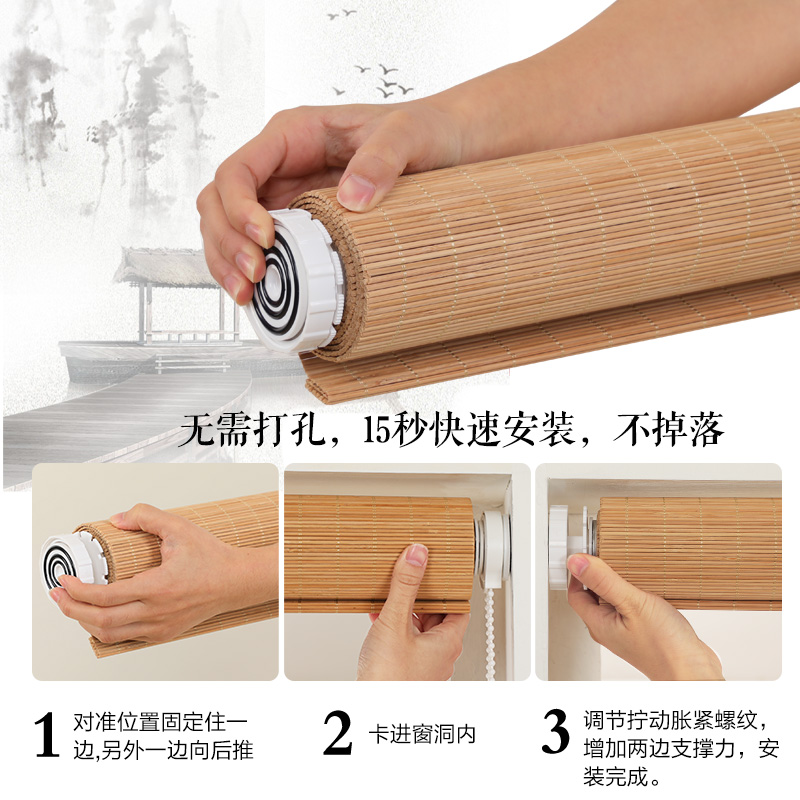 无需打孔，15秒快速安装，不掉落

1 对准位置固定住一边,另外一边向后推

2 卡进窗洞内

3 调节拧动胀紧螺纹，增加两边支撑力，安装完成。