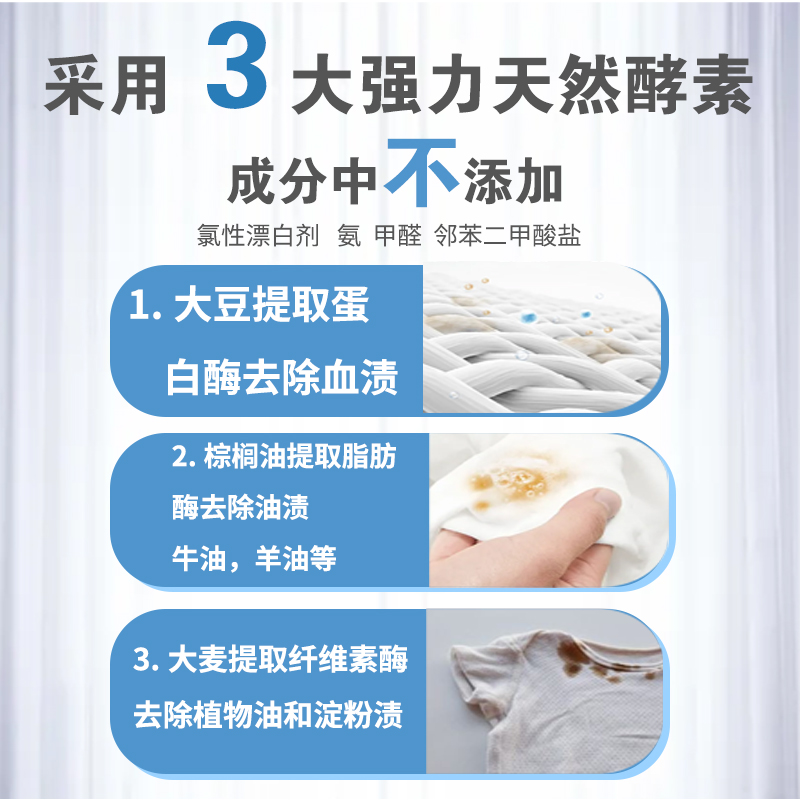 采用 3 大强力天然酵素

成分中不添加

氯性漂白剂 氨 甲醛 邻苯二甲酸盐

1. 大豆提取蛋白酶去除血渍

2. 棕榈油提取脂肪酶去除油渍
牛油，羊油等

3. 大麦提取纤维素酶去除植物油和淀粉渍