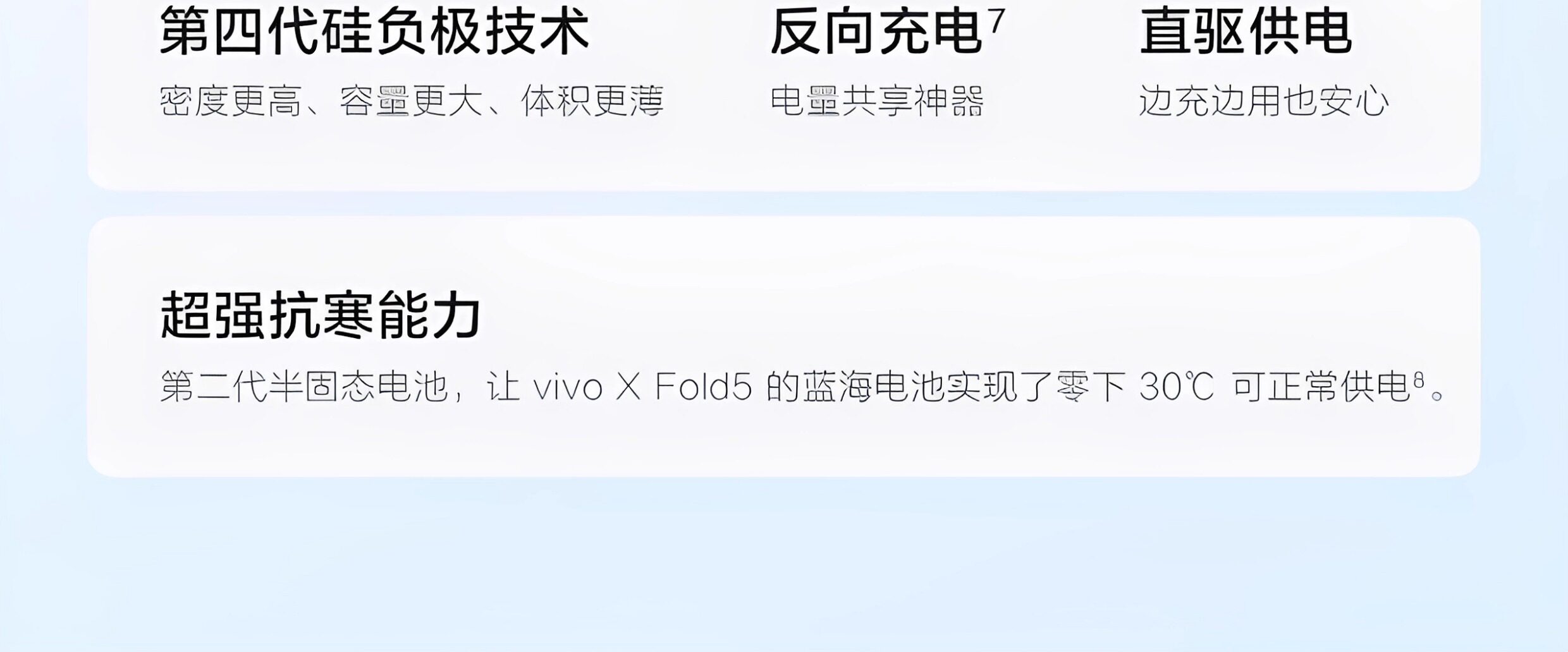 第四代硅负极技术
密度更高、容量更大、体积更薄

反向充电$^7$
电量共享神器

直驱供电
边充边用也安心

超强抗寒能力
第二代半固态电池，让 vivo X Fold5 的蓝海电池实现了零下 30℃ 可正常供电$^8$。