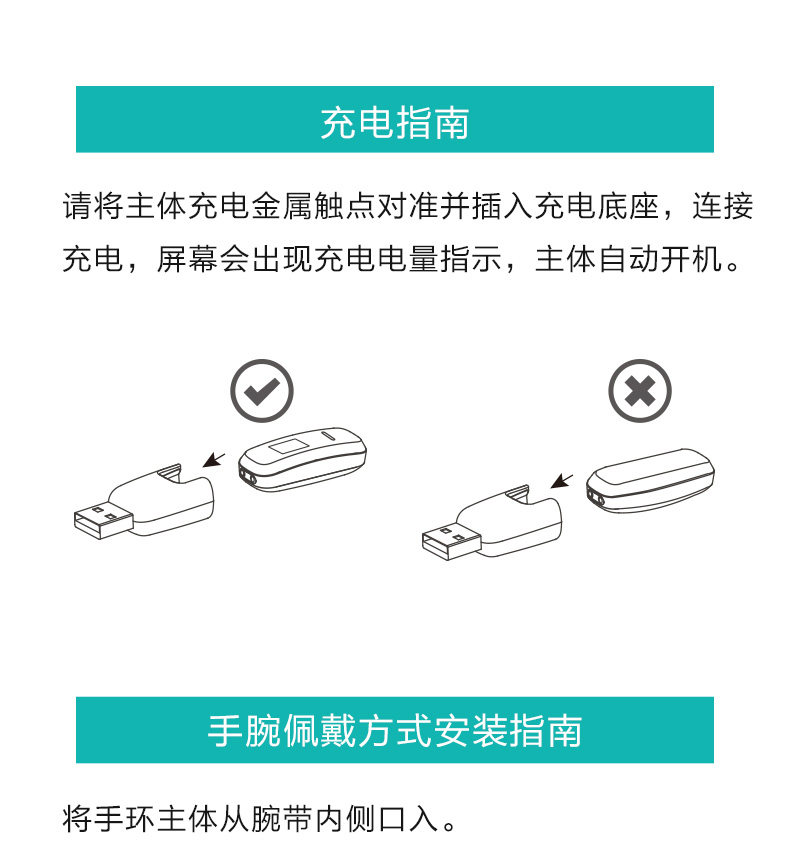 充电指南

请将主体充电金属触点对准并插入充电底座，连接充电，屏幕会出现充电电量指示，主体自动开机。

手腕佩戴方式安装指南

将手环主体从腕带内侧口入。