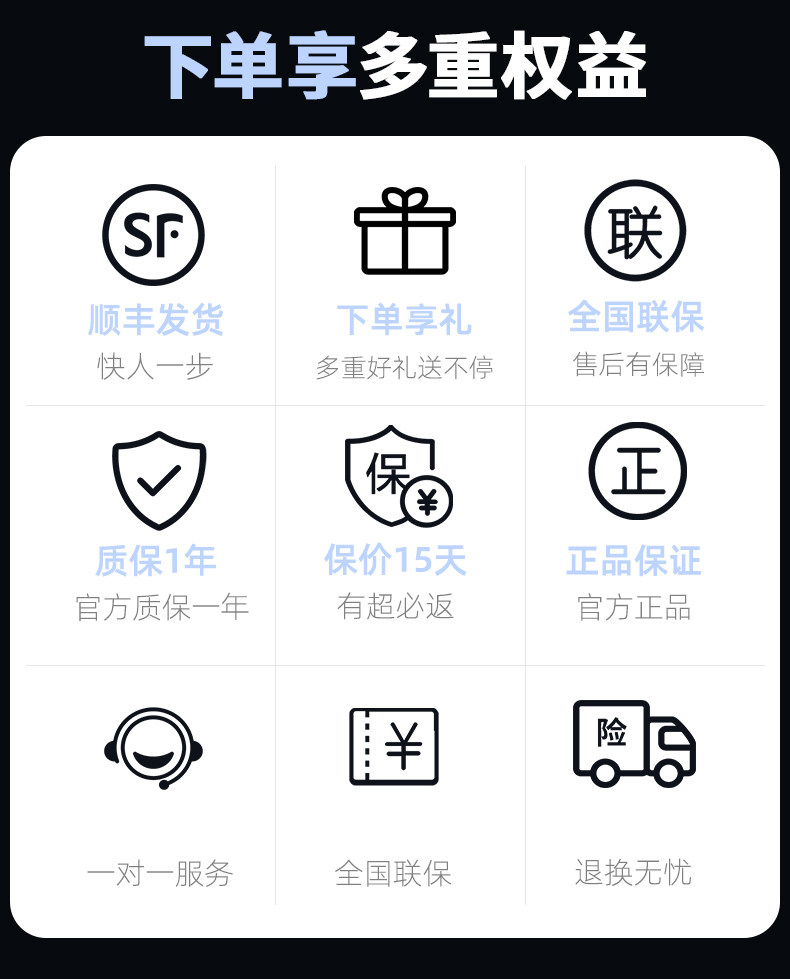 下单享多重权益

SF
顺丰发货
快人一步

下单享礼
多重好礼送不停

联
全国联保
售后有保障

质保1年
官方质保一年

保
¥
保价15天
有超必返

正
正品保证
官方正品

一对一服务

¥
全国联保

险
退换无忧