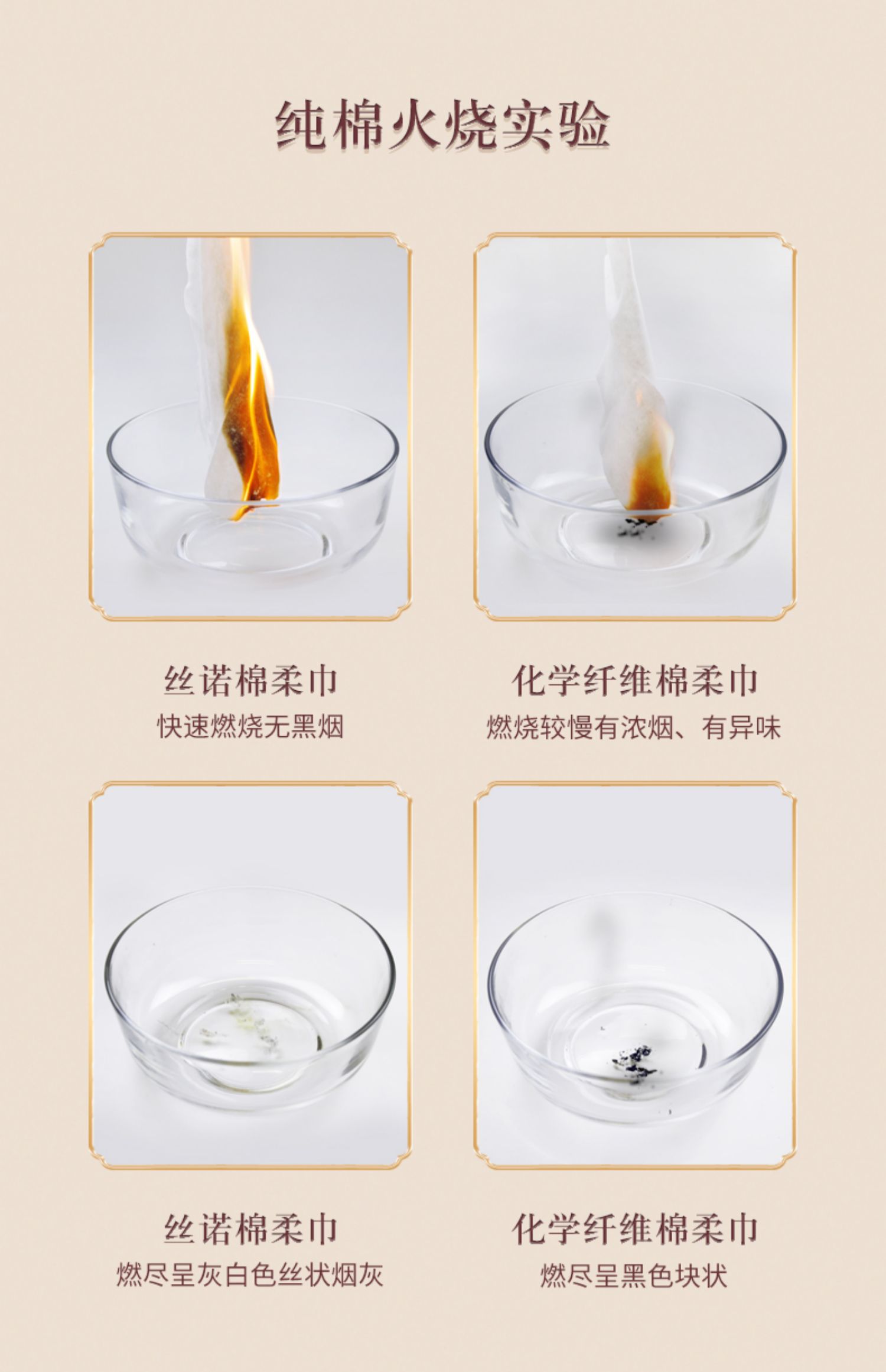 纯棉火烧实验

丝诺棉柔巾
快速燃烧无黑烟

化学纤维棉柔巾
燃烧较慢有浓烟、有异味

丝诺棉柔巾
燃尽呈灰白色丝状烟灰

化学纤维棉柔巾
燃尽呈黑色块状