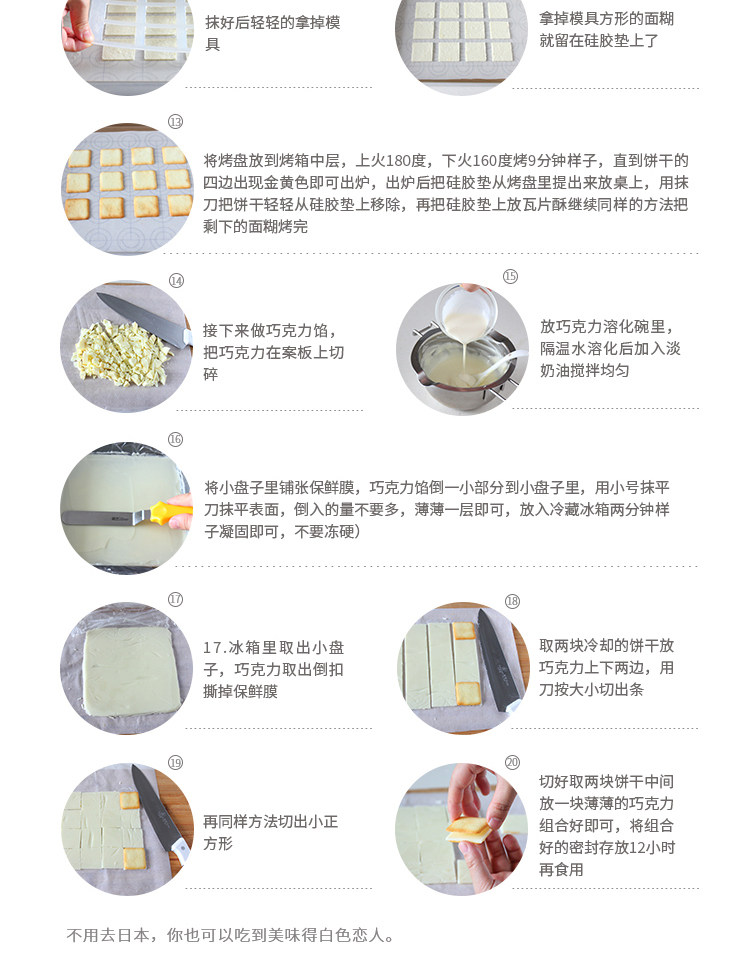 抹好后轻轻的拿掉模具

拿掉模具方形的面糊就留在硅胶垫上了

⑬

将烤盘放到烤箱中层，上火180度，下火160度烤9分钟样子，直到饼干的四边出现金黄色即可出炉，出炉后把硅胶垫从烤盘里提出来放桌上，用抹刀把饼干轻轻从硅胶垫上移除，再把硅胶垫上放瓦片酥继续同样的方法把剩下的面糊烤完

⑭

接下来做巧克力馅，把巧克力在案板上切碎

⑮

放巧克力溶化碗里，隔温水溶化后加入淡奶油搅拌均匀

⑯

将小盘子里铺张保鲜膜，巧克力馅倒一小部分到小盘子里，用小号抹平刀抹平表面，倒入的量不要多，薄薄一层即可，放入冷藏冰箱两分钟样子凝固即可，不要冻硬）

⑰

17.冰箱里取出小盘子，巧克力取出倒扣撕掉保鲜膜

⑱

取两块冷却的饼干放巧克力上下两边，用刀按大小切出条

⑲

再同样方法切出小正方形

⑳

切好取两块饼干中间放一块薄薄的巧克力组合好即可，将组合好的密封存放12小时再食用

不用去日本，你也可以吃到美味得白色恋人。